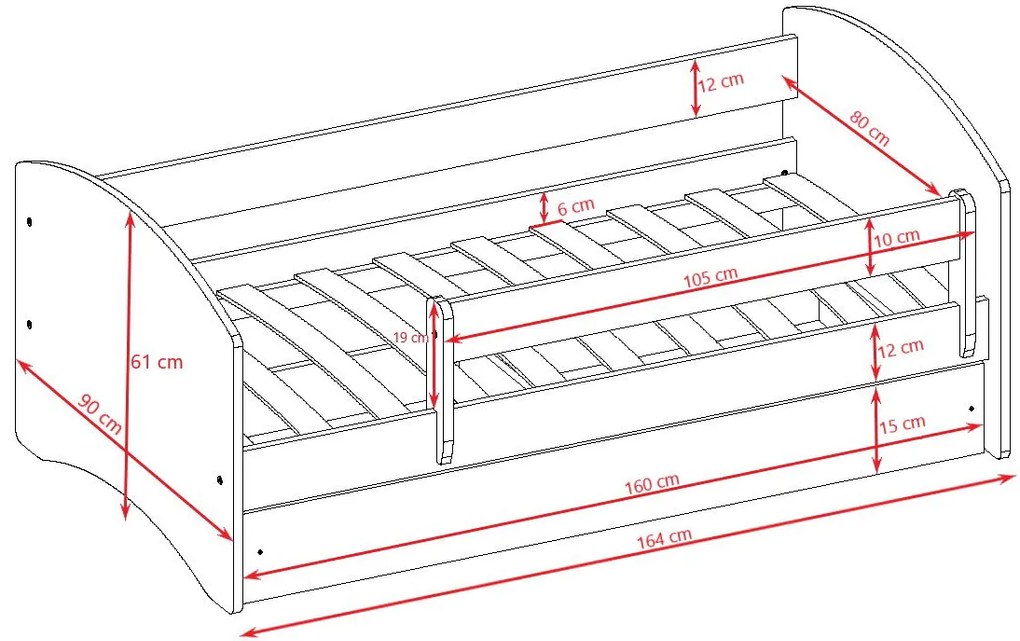 12 cm
80 cm
6 cm
10 cm
105 cm
19 cm
61 cm
12 cm
90 cm
15 cm
160 cm
164 cm