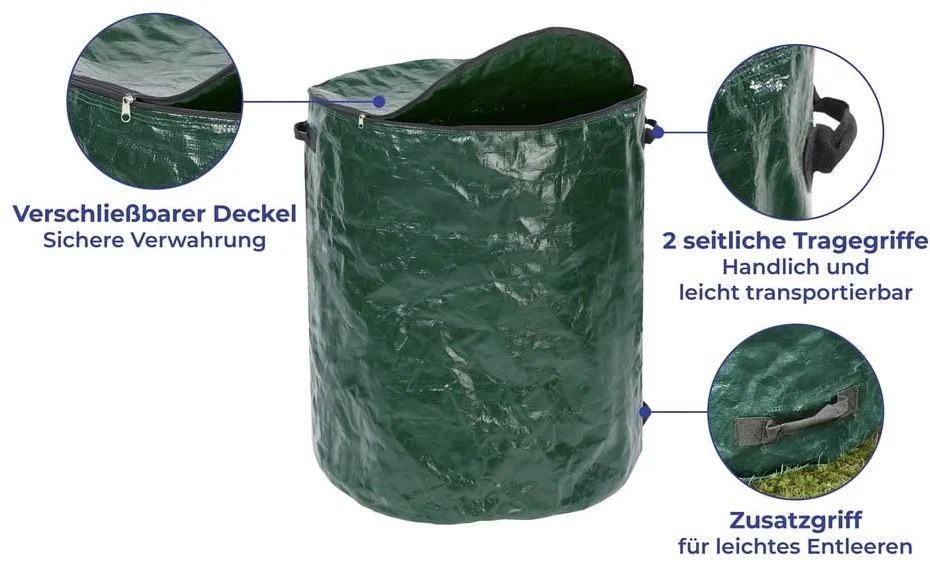 Verschließbarer Deckel
Sichere Verwahrung

2 seitliche Tragegriffe
Handlich und leicht transportierbar

Zusatzgriff
für leichtes Entleeren