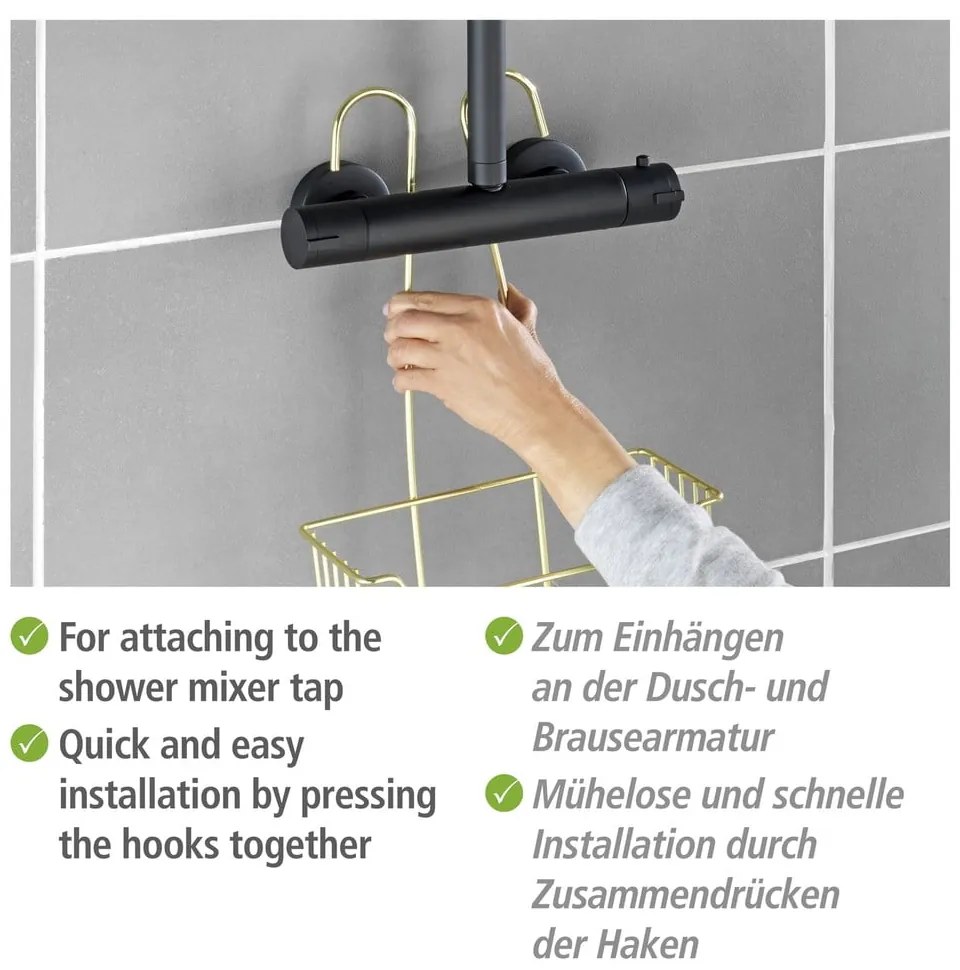 For attaching to the shower mixer tap

Quick and easy installation by pressing the hooks together

Zum Einhängen an der Dusch- und Brausearmatur

Mühelose und schnelle Installation durch Zusammendrücken der Haken