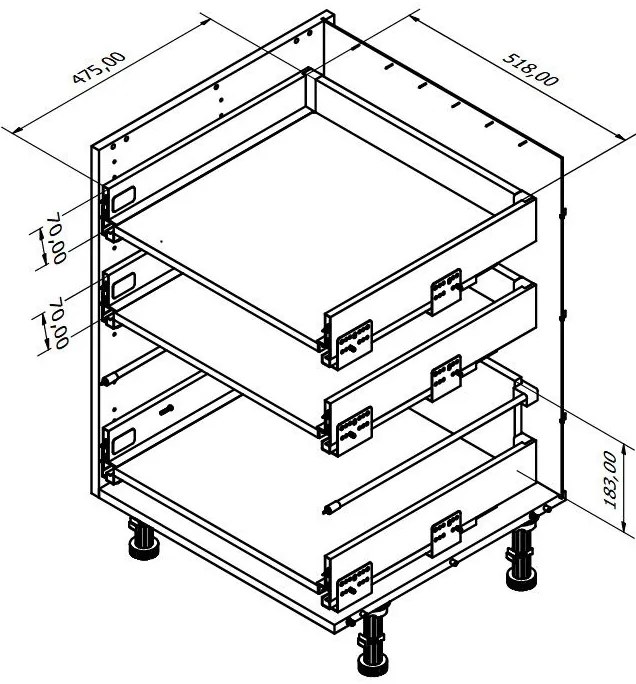 475,00
518,00
70,00
70,00
183,00