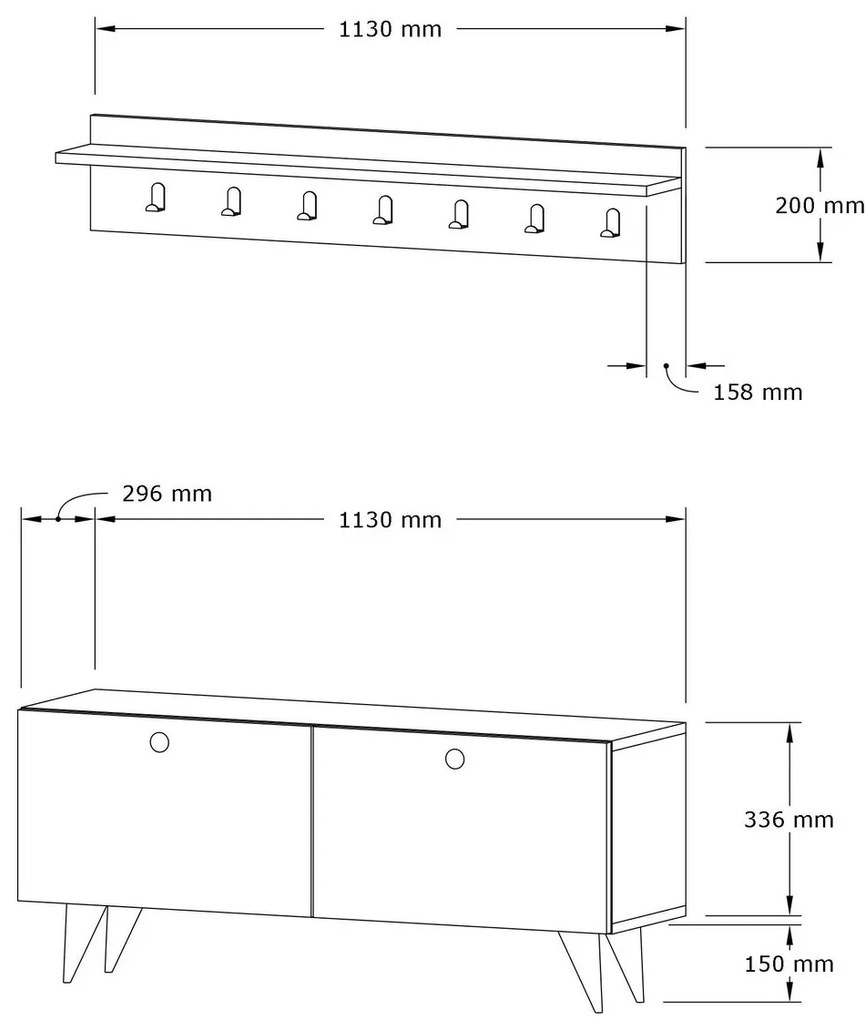 1130 mm

200 mm

158 mm

296 mm

1130 mm

336 mm

150 mm