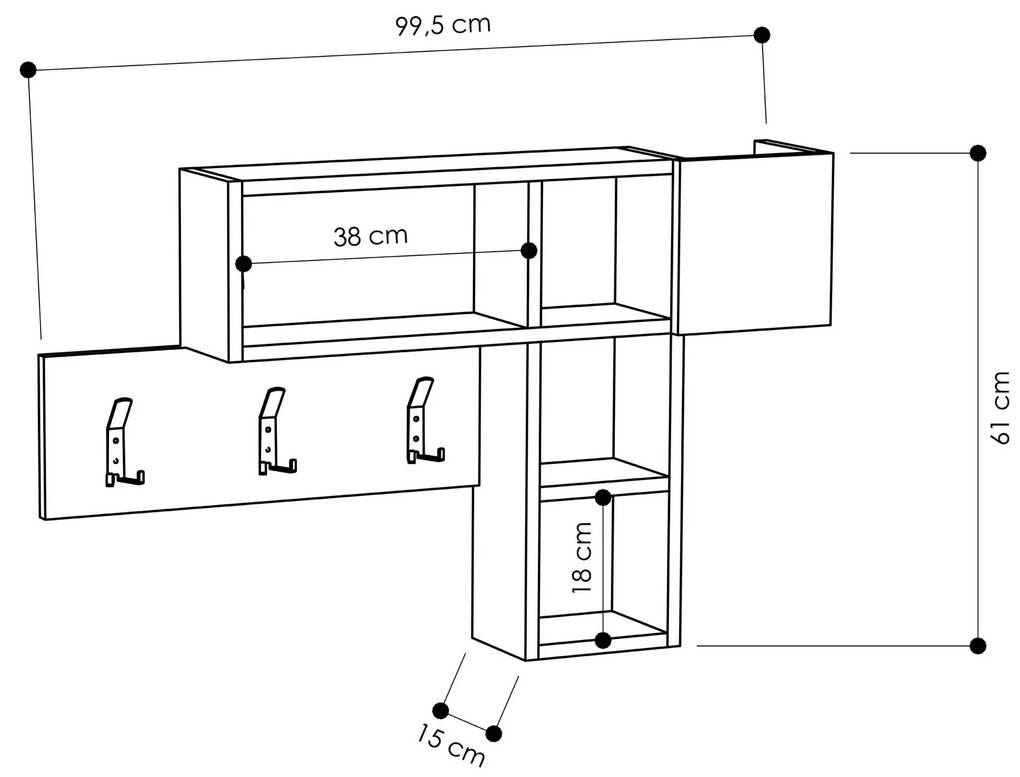 99,5 cm
38 cm
61 cm
18 cm
15 cm