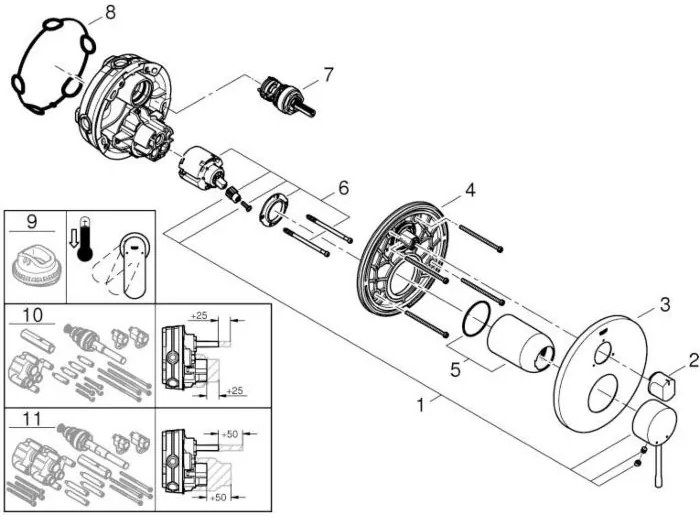 8
7
6
4
3
2
5
1
9
10
+25
+25
11
+50
+50