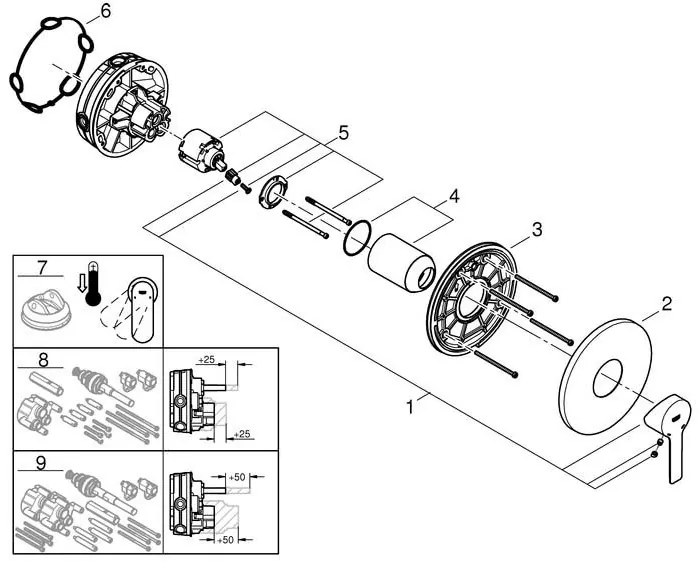 6
5
4
3
2
1
7
8
+25
+25
9
+50
+50