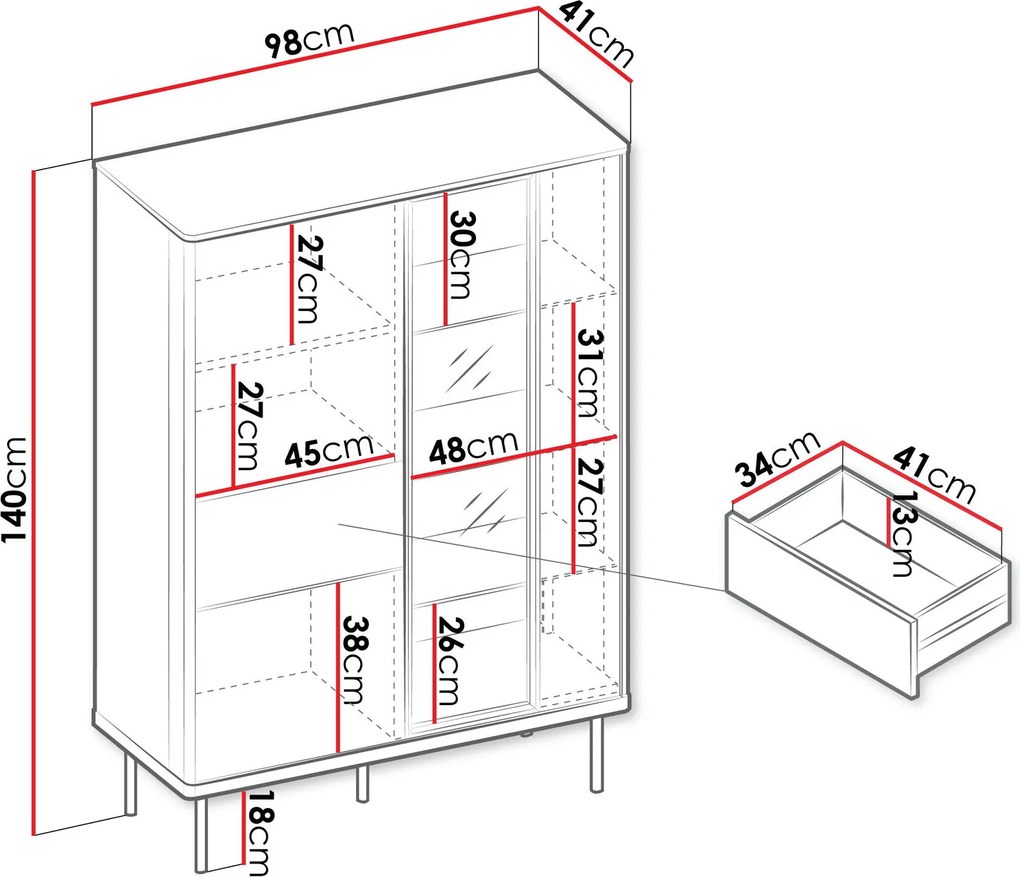 98cm
41cm
140cm
27cm
30cm
27cm
31cm
45cm
48cm
27cm
38cm
26cm
18cm
34cm
41cm
13cm