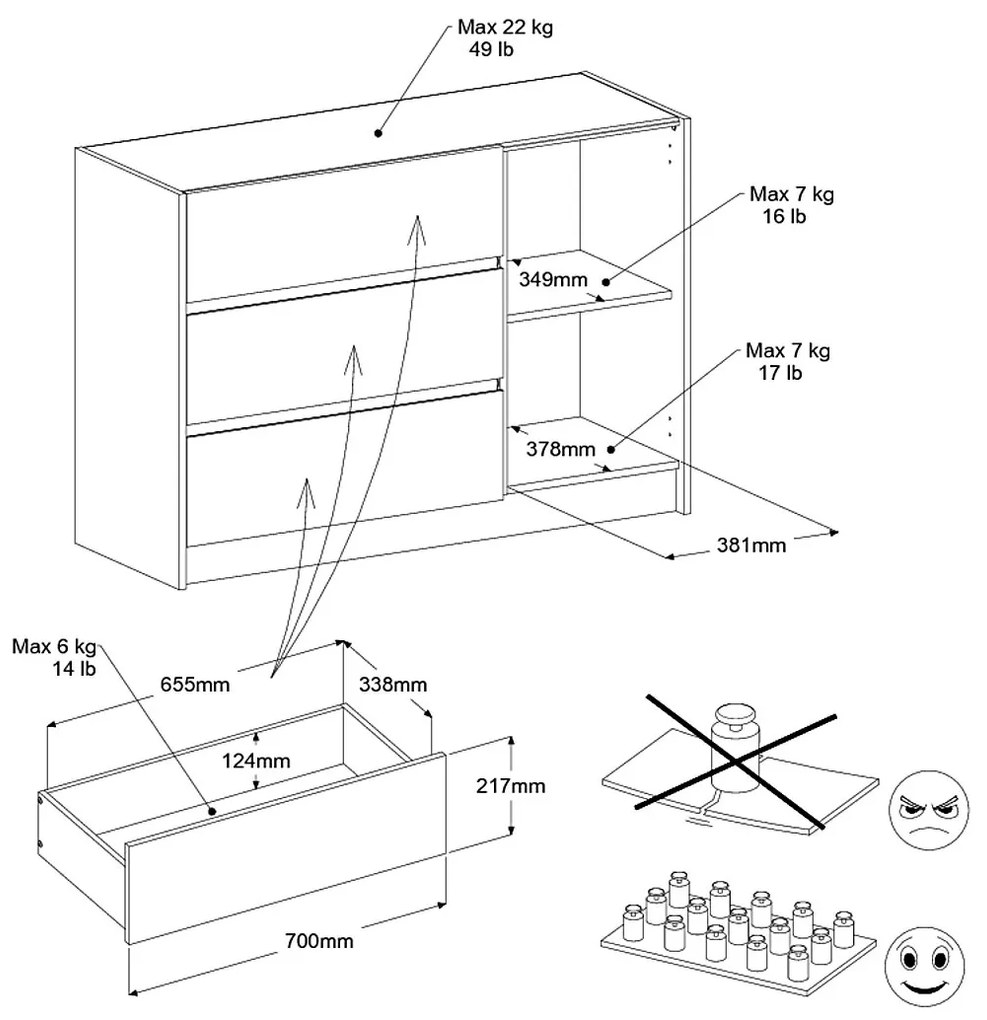 Max 22 kg
49 lb

Max 7 kg
16 lb

349mm

Max 7 kg
17 lb

378mm

381mm

Max 6 kg
14 lb

655mm

338mm

124mm

217mm

700mm