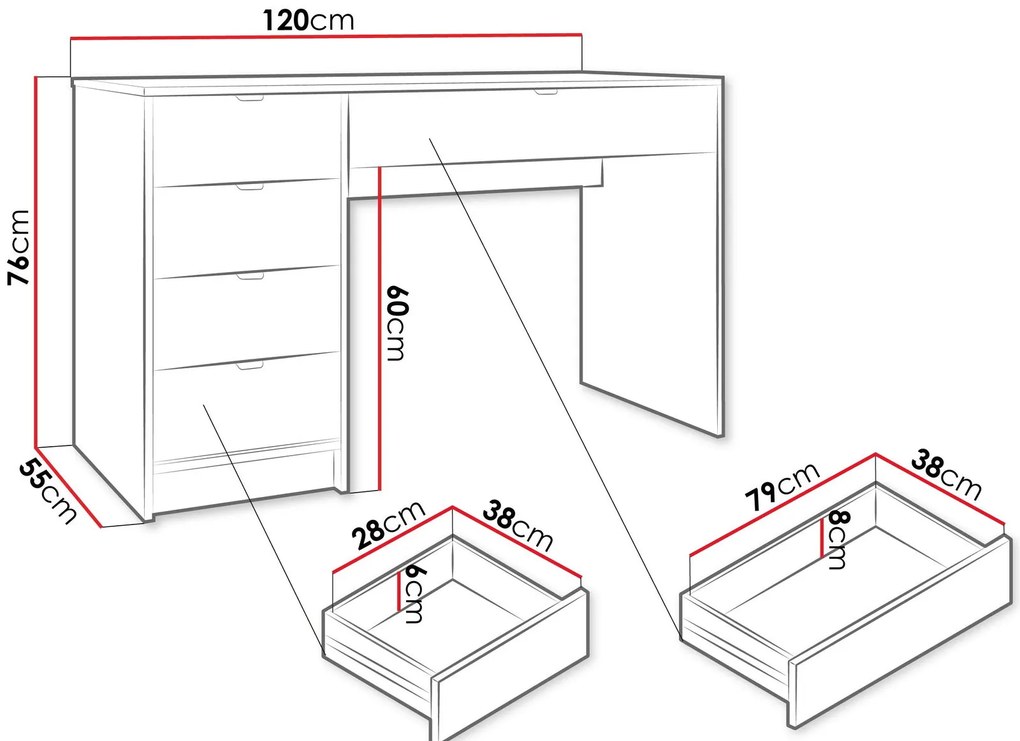 120cm

76cm

60cm

55cm

28cm
38cm
6cm

79cm
38cm
8cm