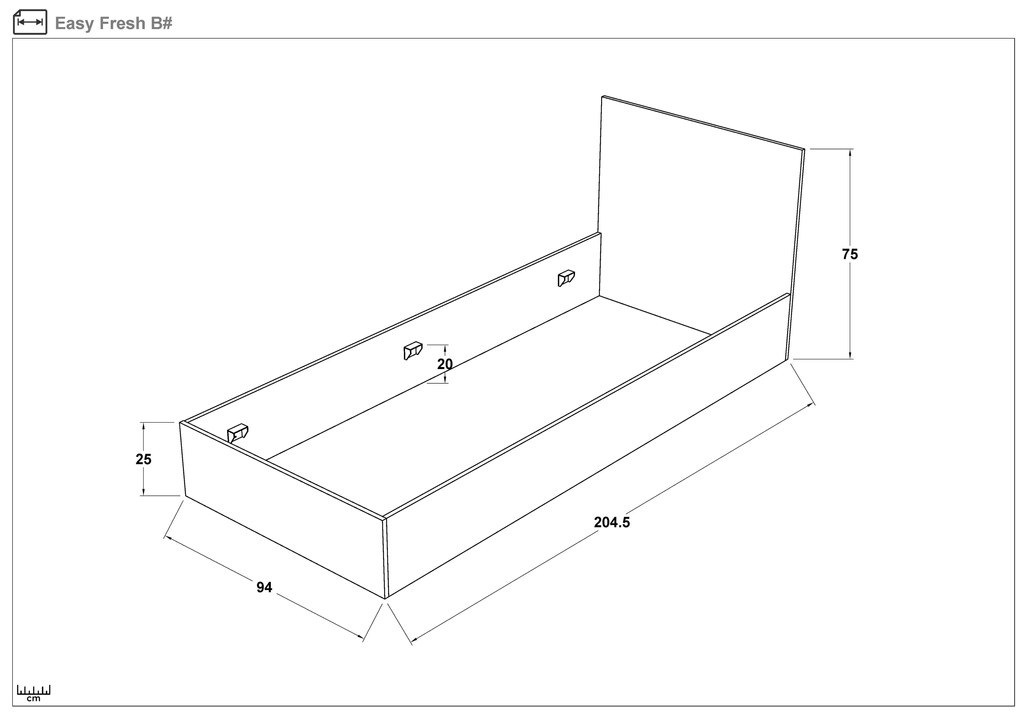 Easy Fresh B#

75

20

25

204.5

94

cm