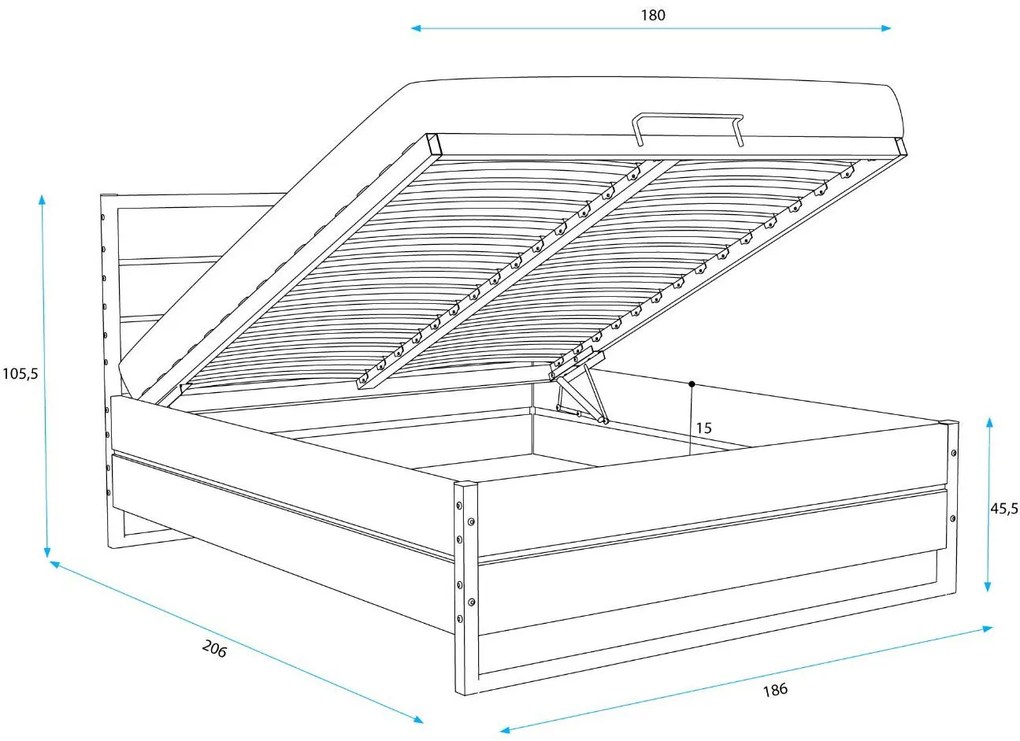 180

105,5

15

45,5

206

186