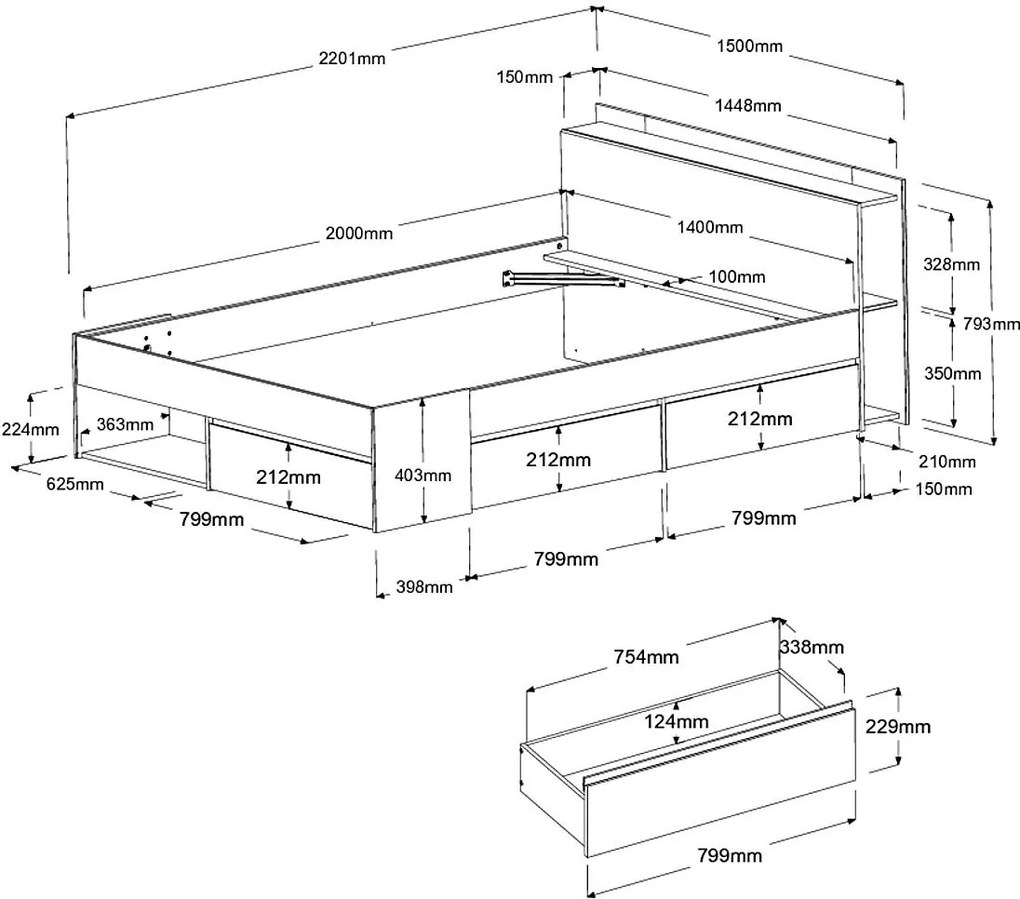 2201mm
1500mm
150mm
1448mm
2000mm
1400mm
100mm
328mm
793mm
350mm
224mm
363mm
212mm
403mm
212mm
212mm
210mm
150mm
625mm
799mm
799mm
799mm
398mm
754mm
338mm
124mm
229mm
799mm