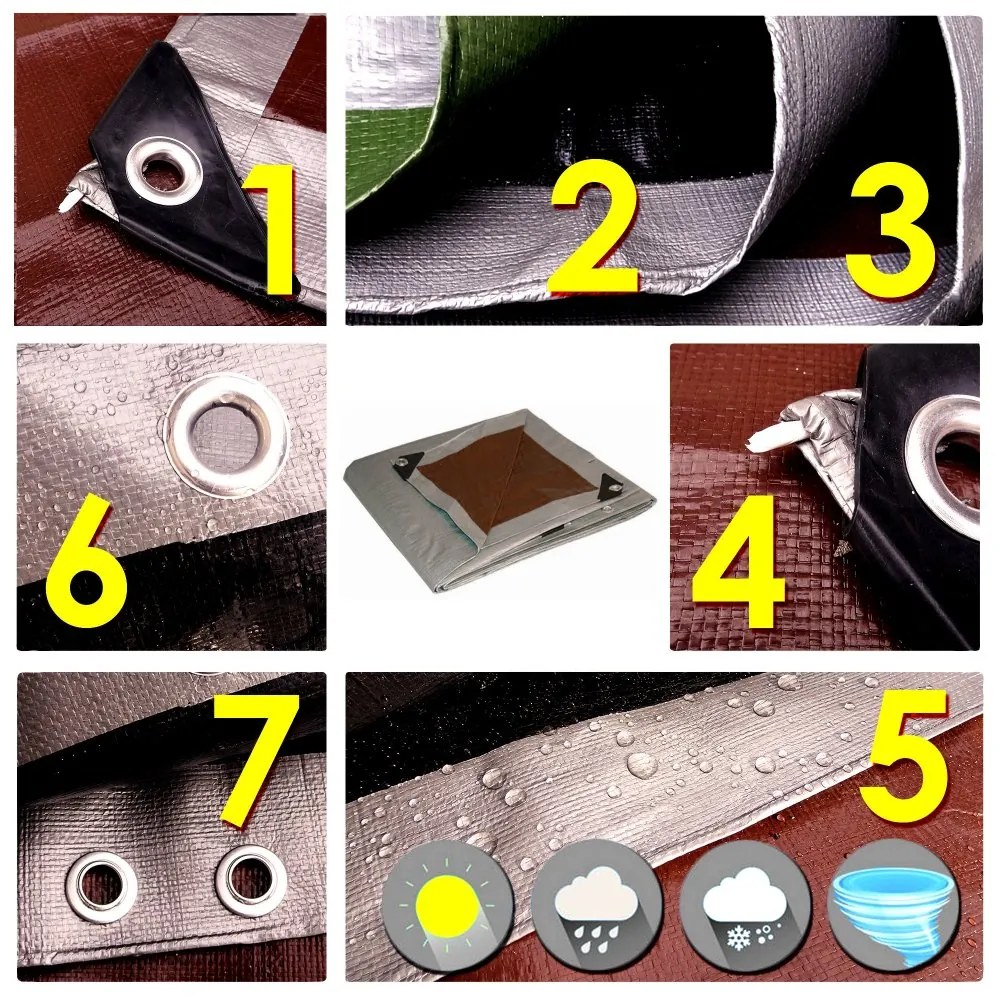 1

2

3

6

4

7

5