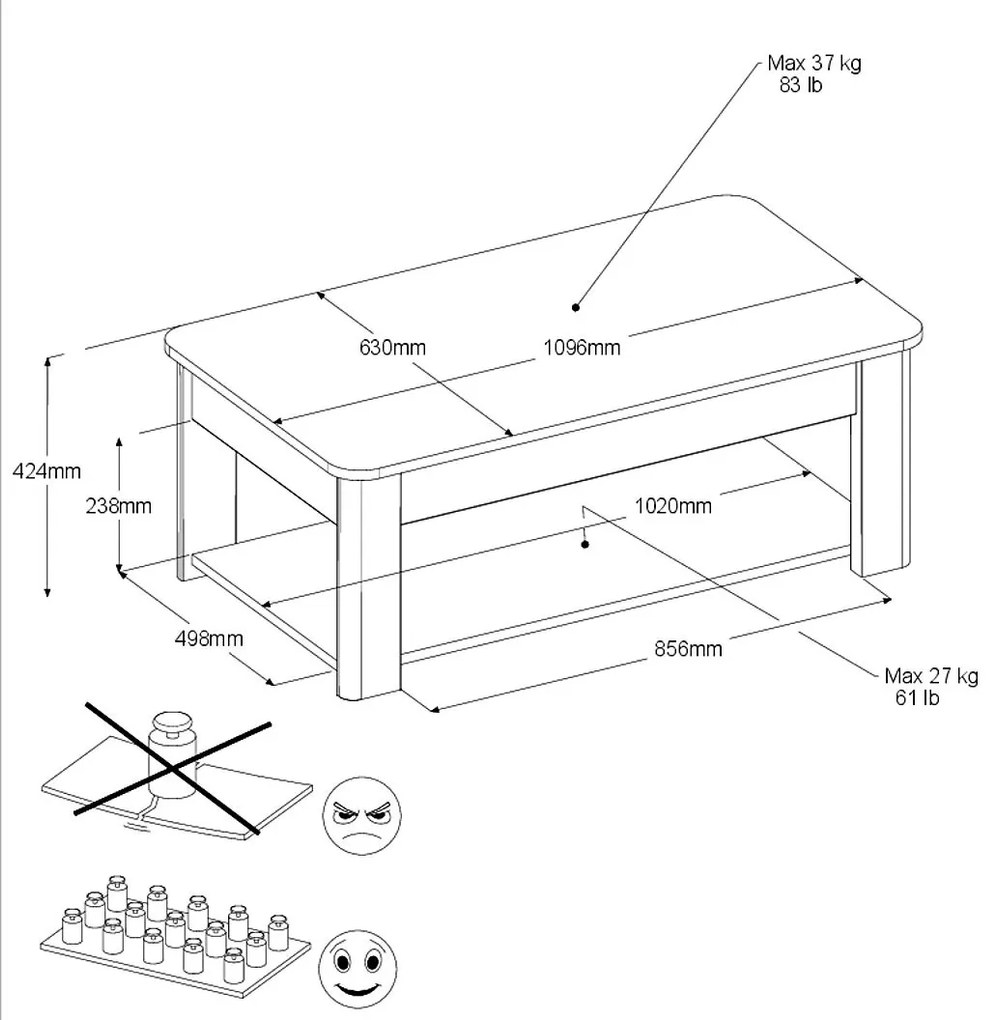 Max 37 kg
83 lb

630mm
1096mm
424mm
238mm
1020mm
498mm
856mm

Max 27 kg
61 lb