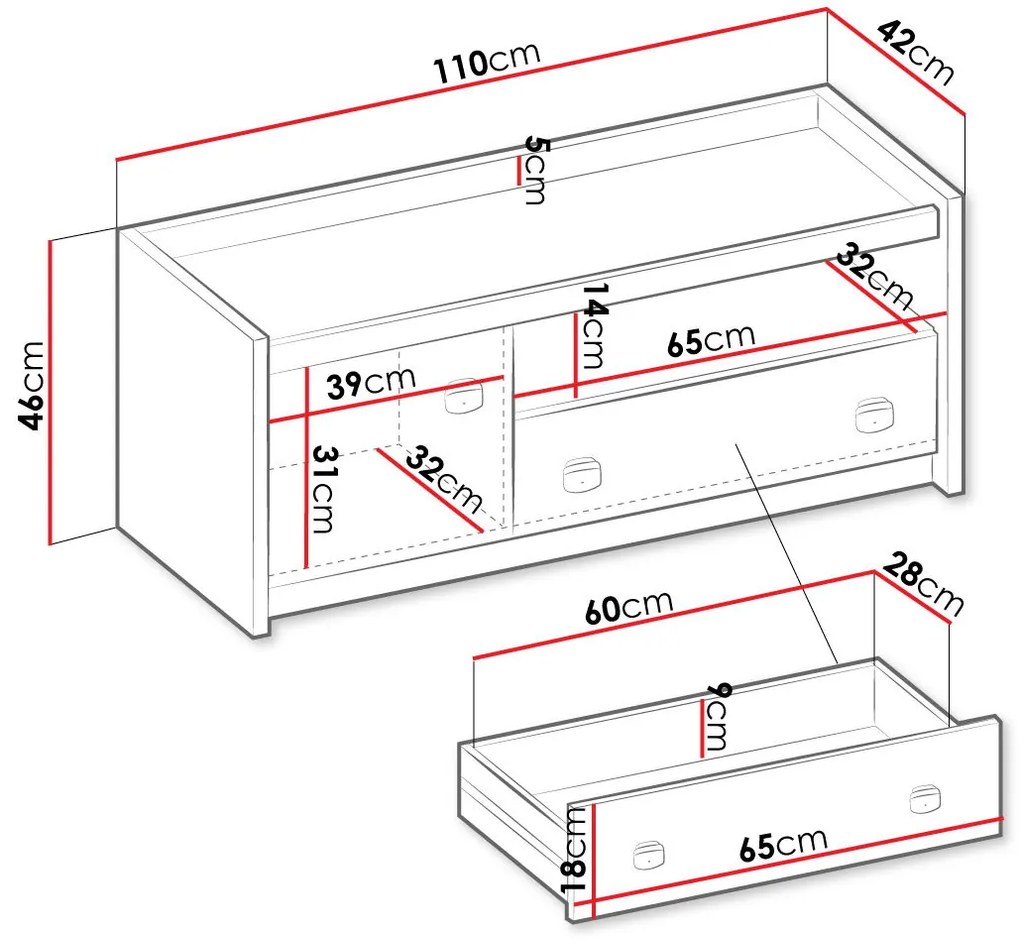 110cm
42cm
5cm
46cm
32cm
14cm
65cm
39cm
31cm
32cm
60cm
28cm
9cm
18cm
65cm