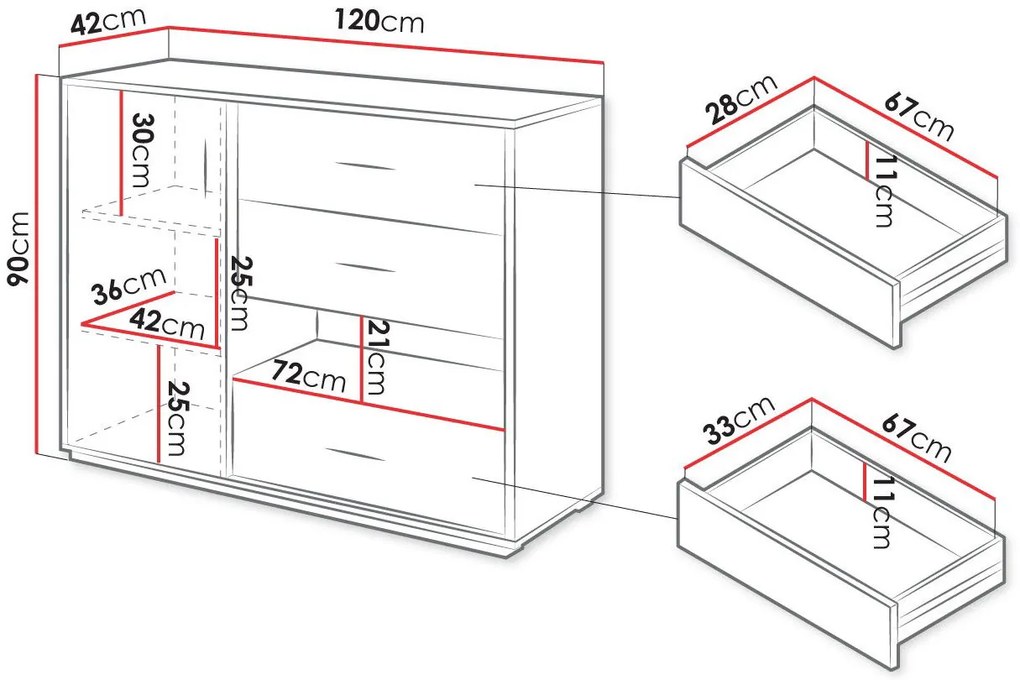 42cm
120cm
90cm
30cm
36cm
42cm
25cm
25cm
72cm
21cm
28cm
67cm
11cm
33cm
67cm
11cm