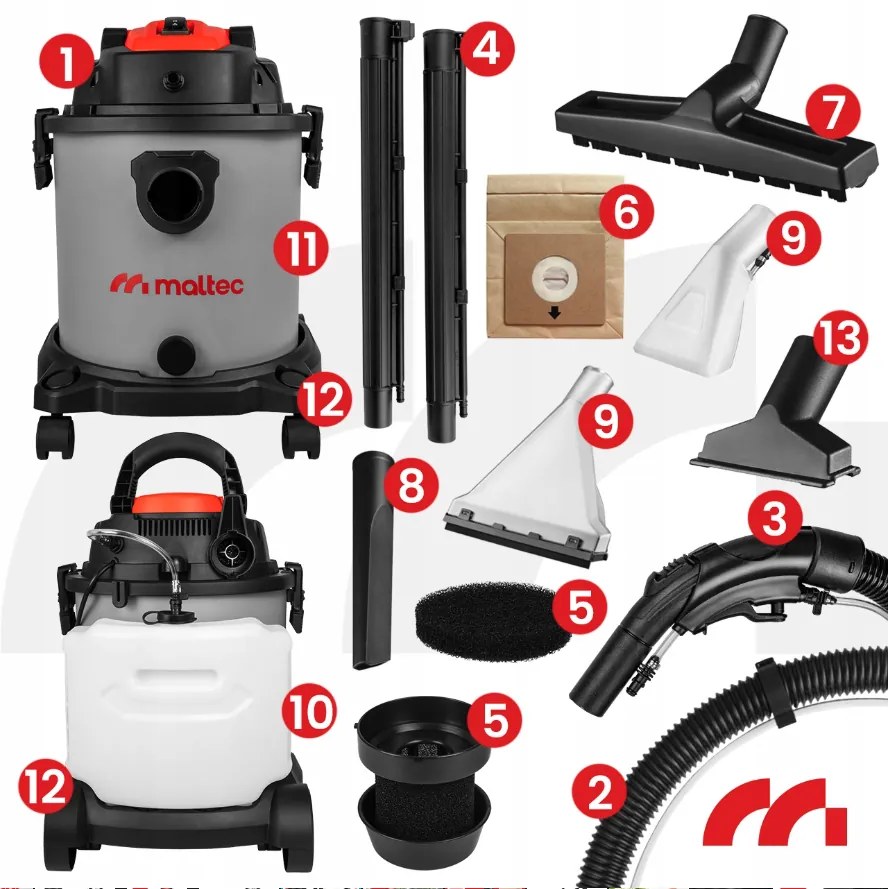 1
4
7
6
9
11
maltec
13
12
9
8
3
5
10
5
12
2