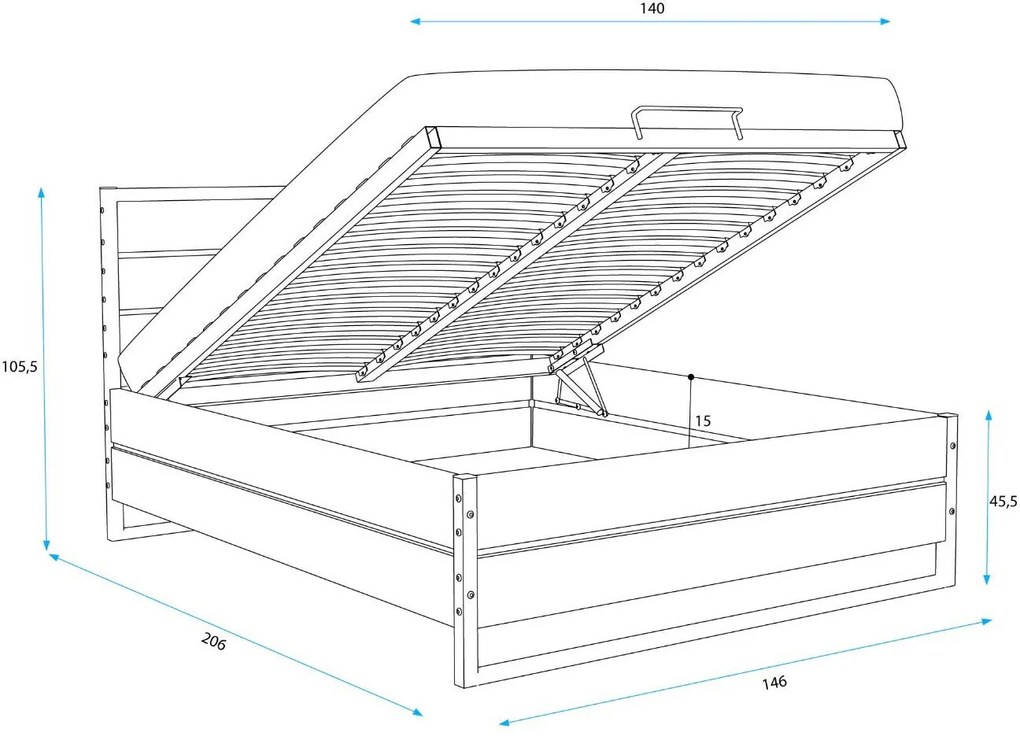 140

105,5

15

45,5

206

146