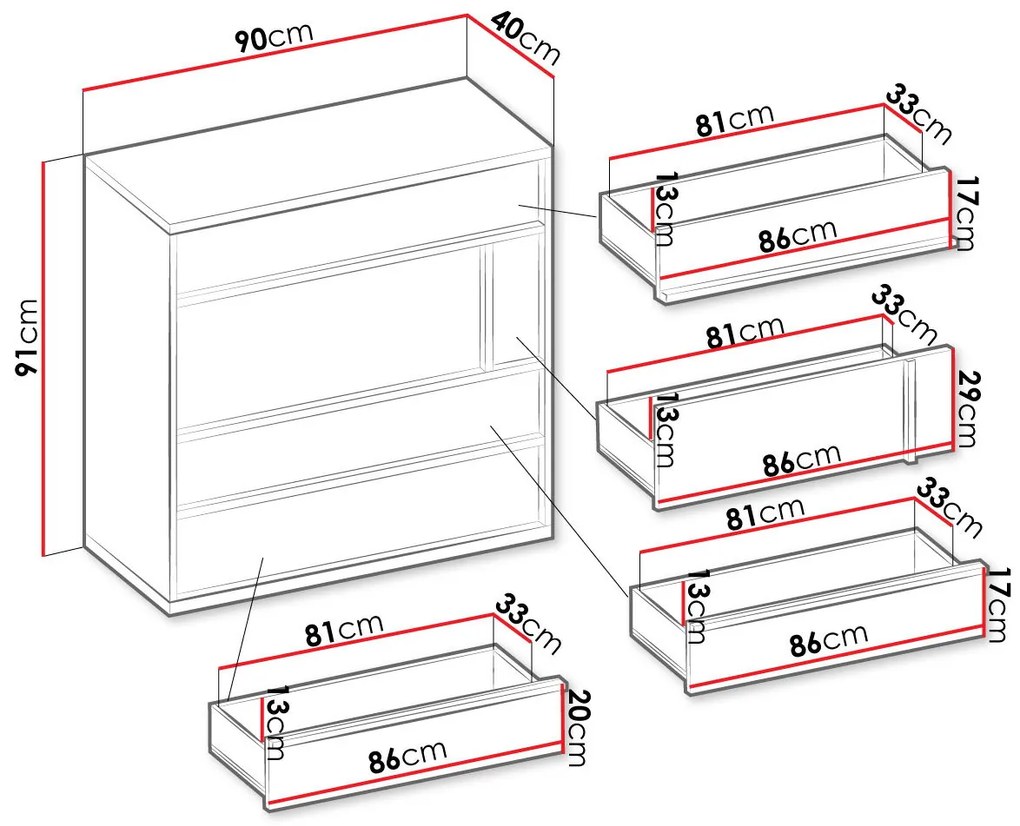 90cm
40cm
91cm

81cm
33cm
13cm
17cm
86cm

81cm
33cm
13cm
29cm
86cm

81cm
33cm
13cm
17cm
86cm

81cm
33cm
13cm
20cm
86cm