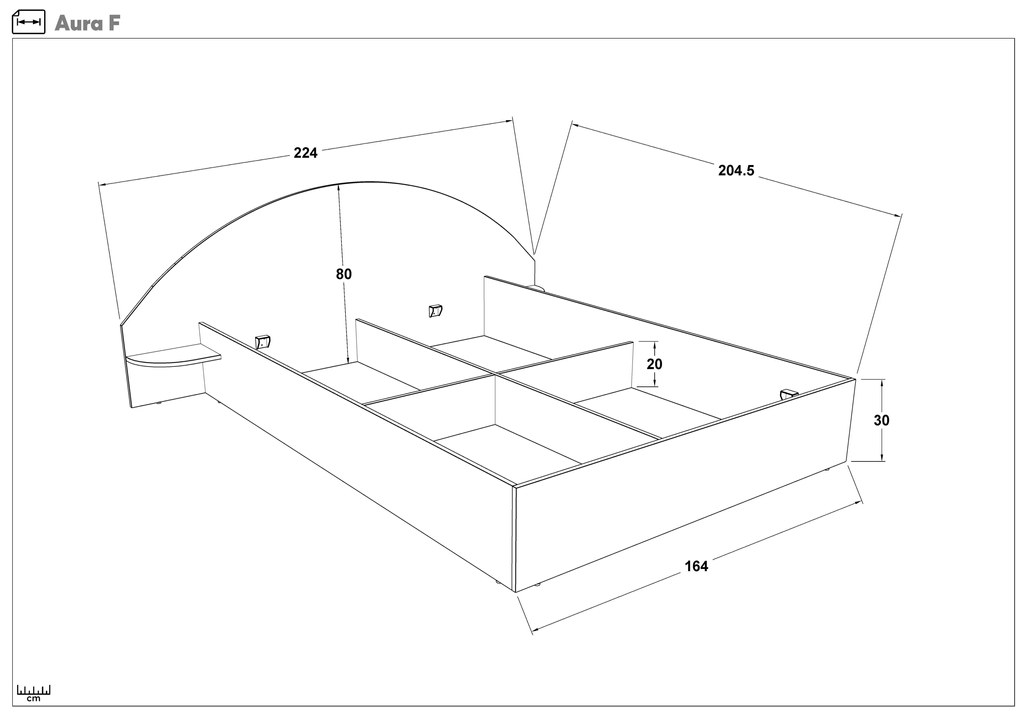 Aura F

224

204.5

80

20

30

164

cm