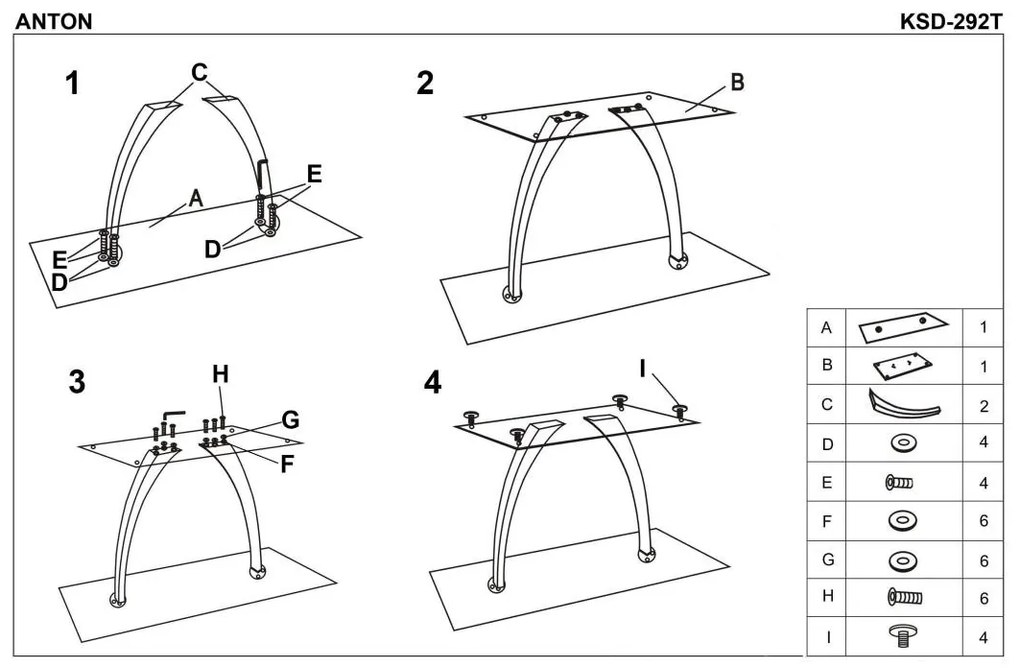 ANTON

KSD-292T

1

C

A

E

E

D

D

2

B

3

H

G

F

4

I

| A | | 1 |
|---|---|---|
| B | | 1 |
| C | | 2 |
| D | | 4 |
| E | | 4 |
| F | | 6 |
| G | | 6 |
| H | | 6 |
| I | | 4 |