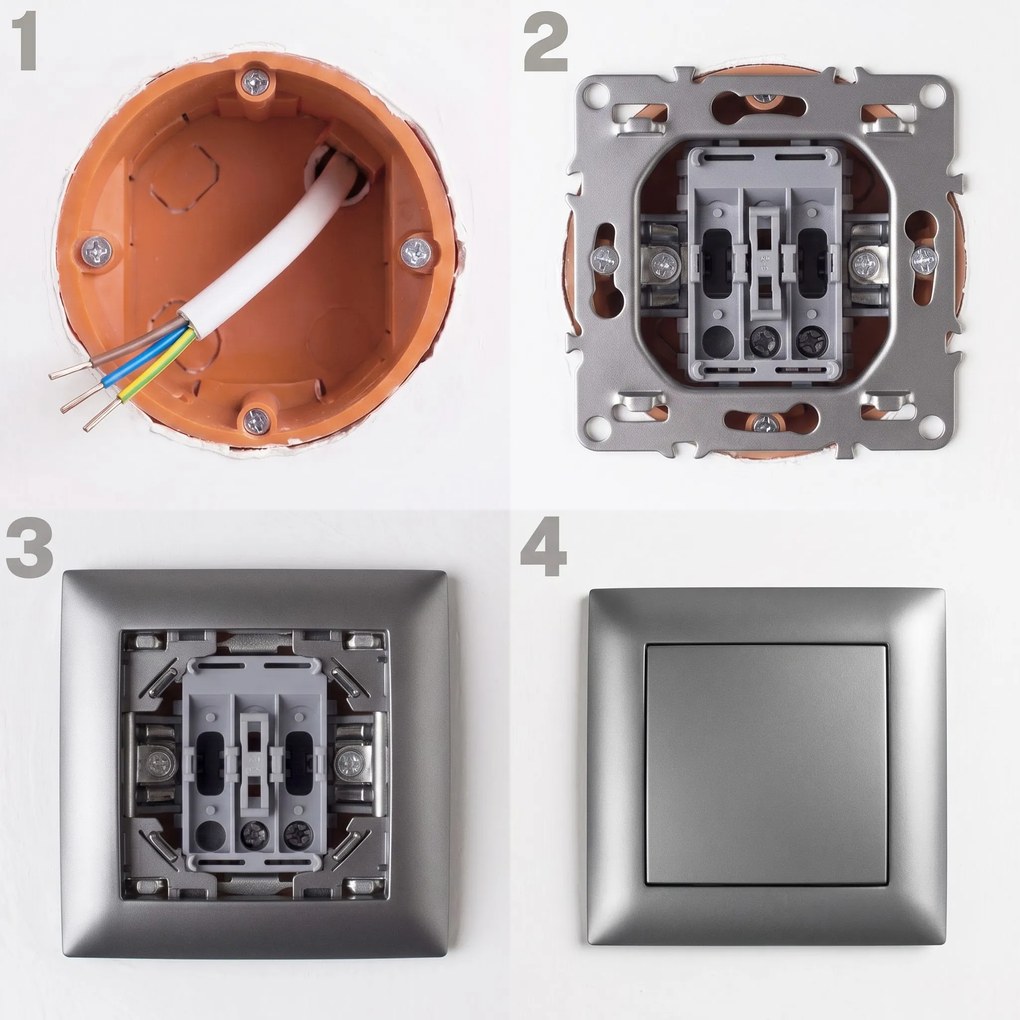 1
2
3
4