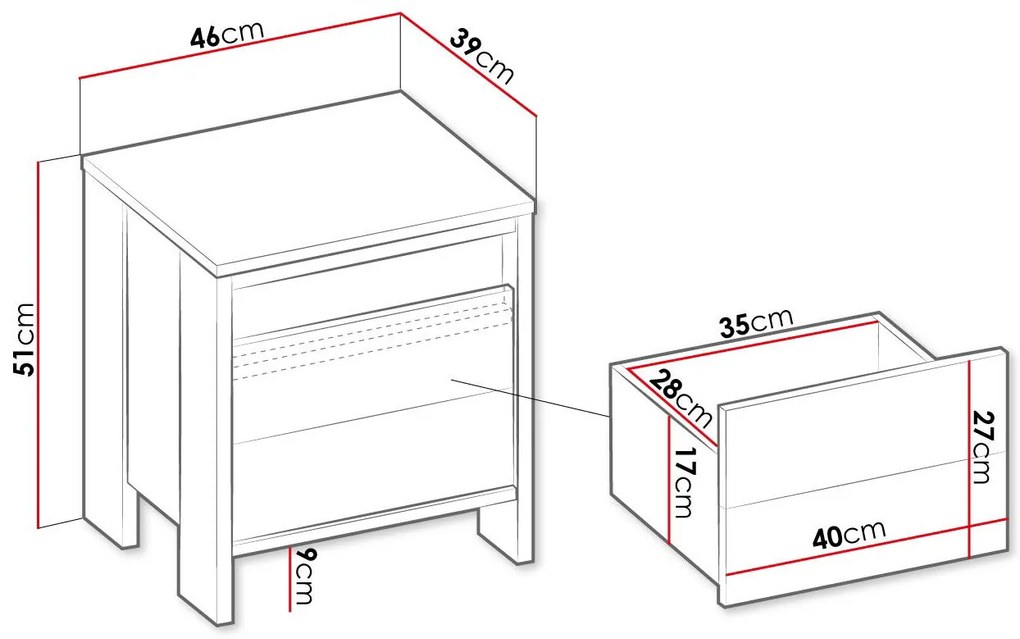 46cm
39cm
51cm
9cm
35cm
28cm
17cm
27cm
40cm