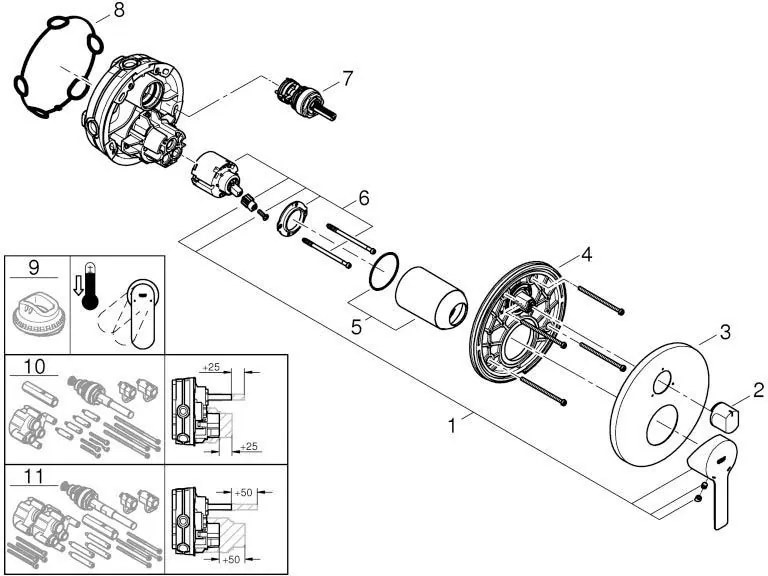 8
7
6
4
5
3
2
1
9
10
+25
+25
11
+50
+50