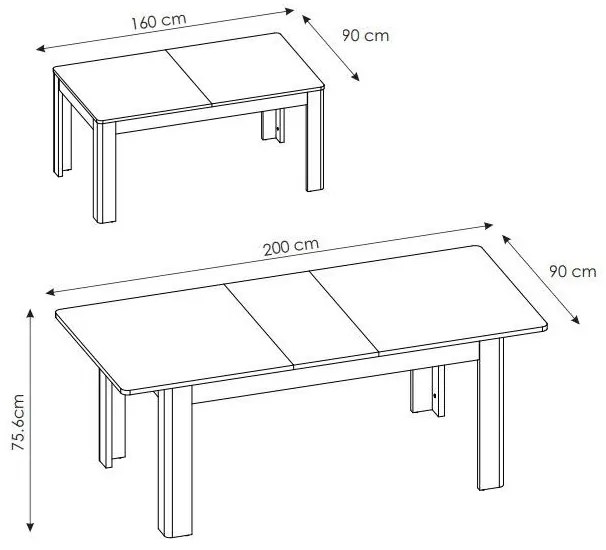 160 cm
90 cm
200 cm
90 cm
75.6cm