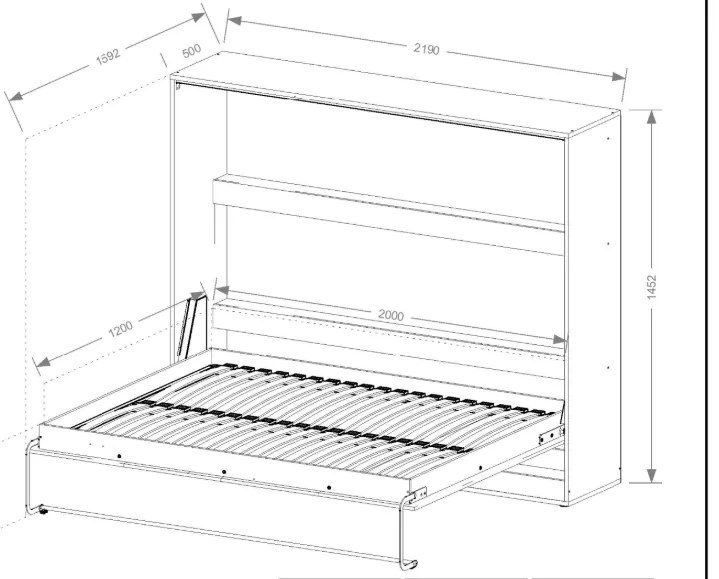 1592
500
2190
1452
1200
2000