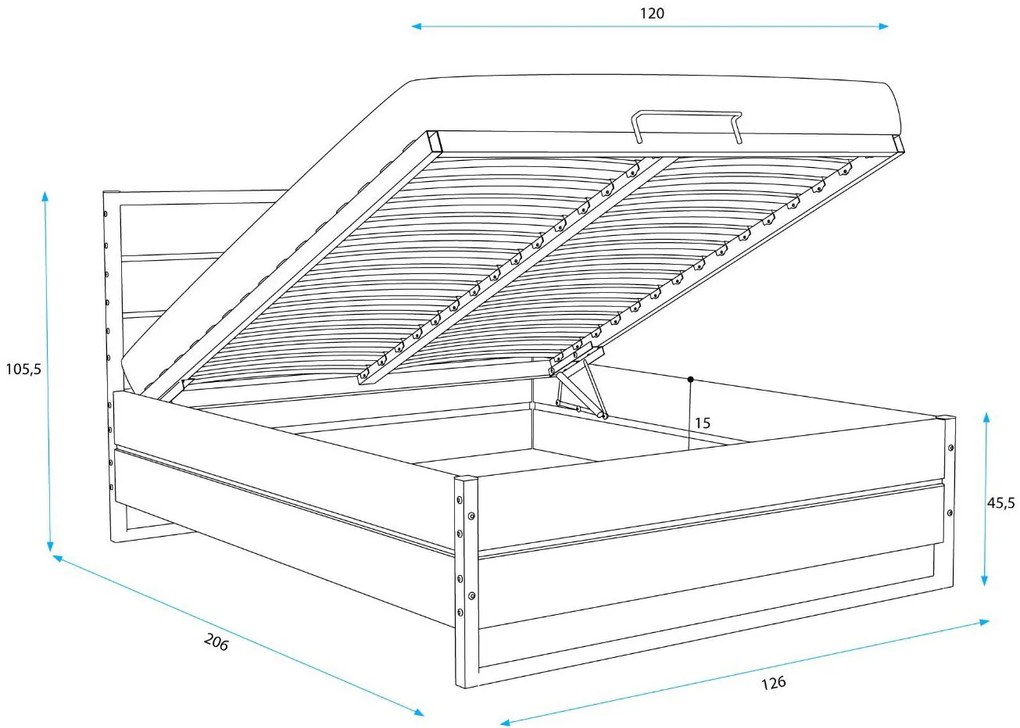 120

105,5

15

45,5

206

126