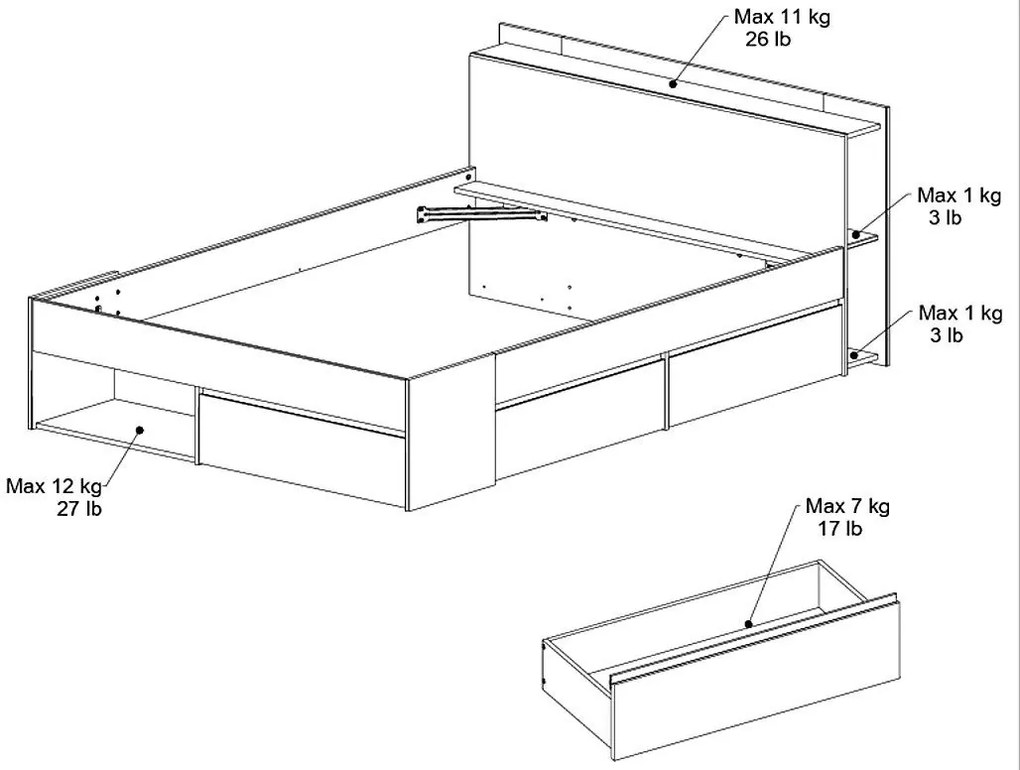 Max 11 kg
26 lb

Max 1 kg
3 lb

Max 1 kg
3 lb

Max 12 kg
27 lb

Max 7 kg
17 lb