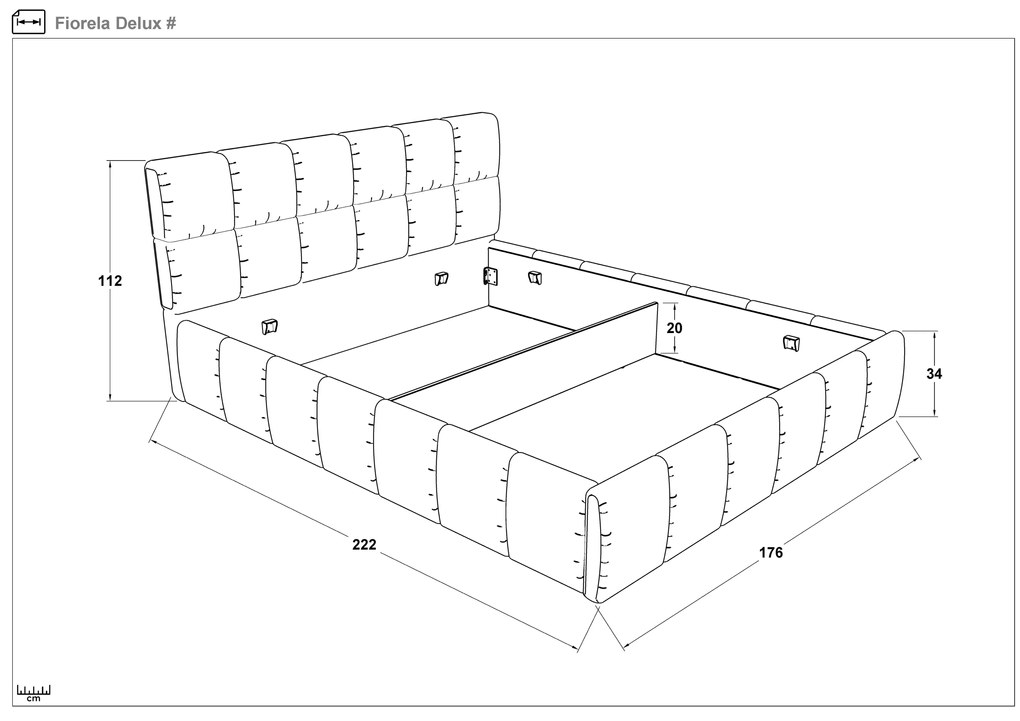 Fiorela Delux #

112

20

34

222

176

cm