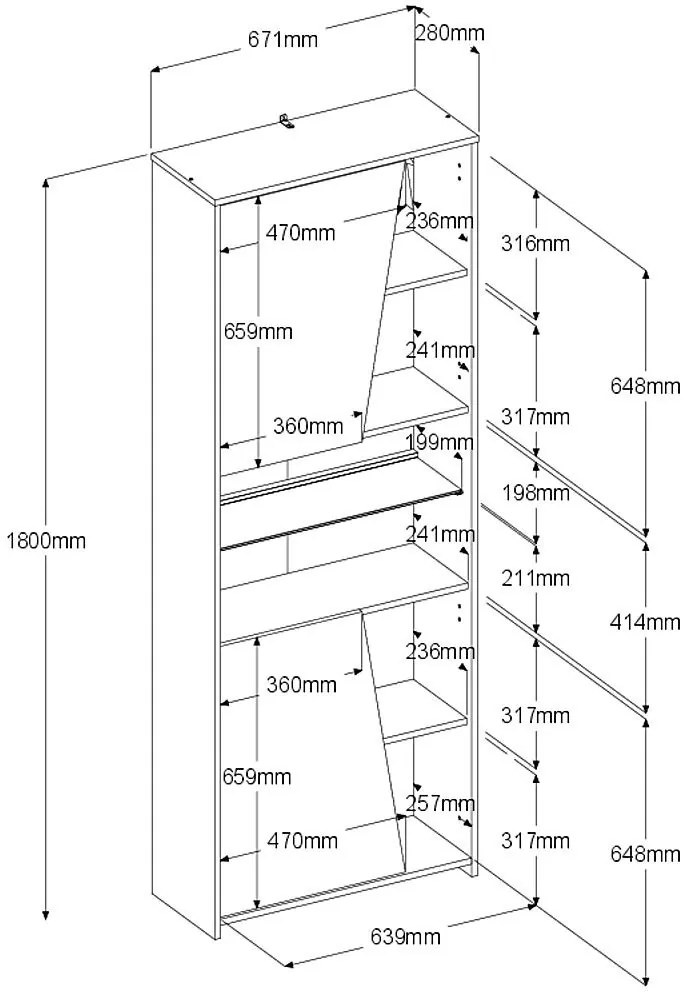 671mm
280mm
470mm
236mm
316mm
659mm
241mm
648mm
360mm
317mm
199mm
198mm
1800mm
241mm
211mm
414mm
236mm
360mm
317mm
659mm
257mm
470mm
317mm
648mm
639mm