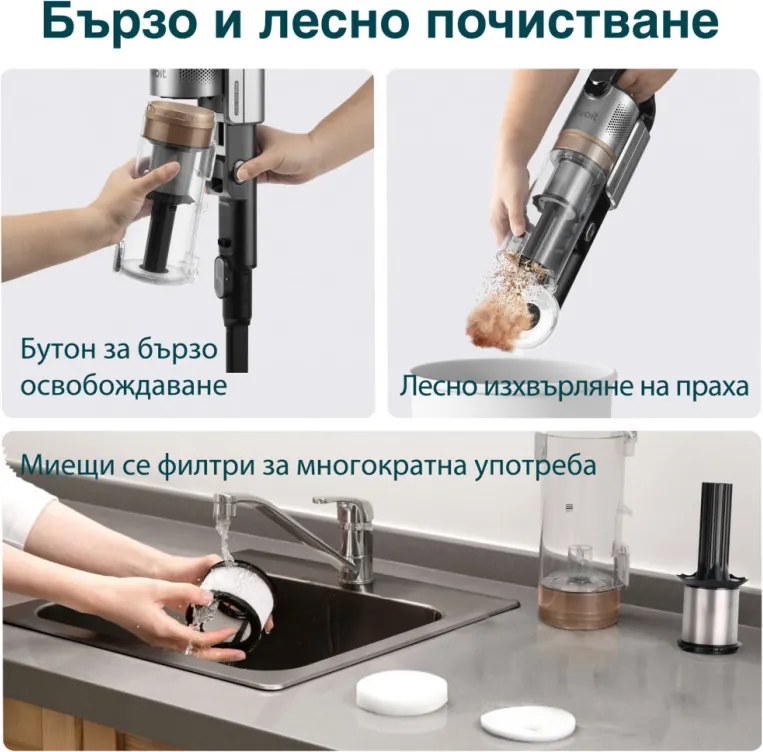 Бързо и лесно почистване

Бутон за бързо освобождаване

Лесно изхвърляне на праха

Миещи се филтри за многократна употреба