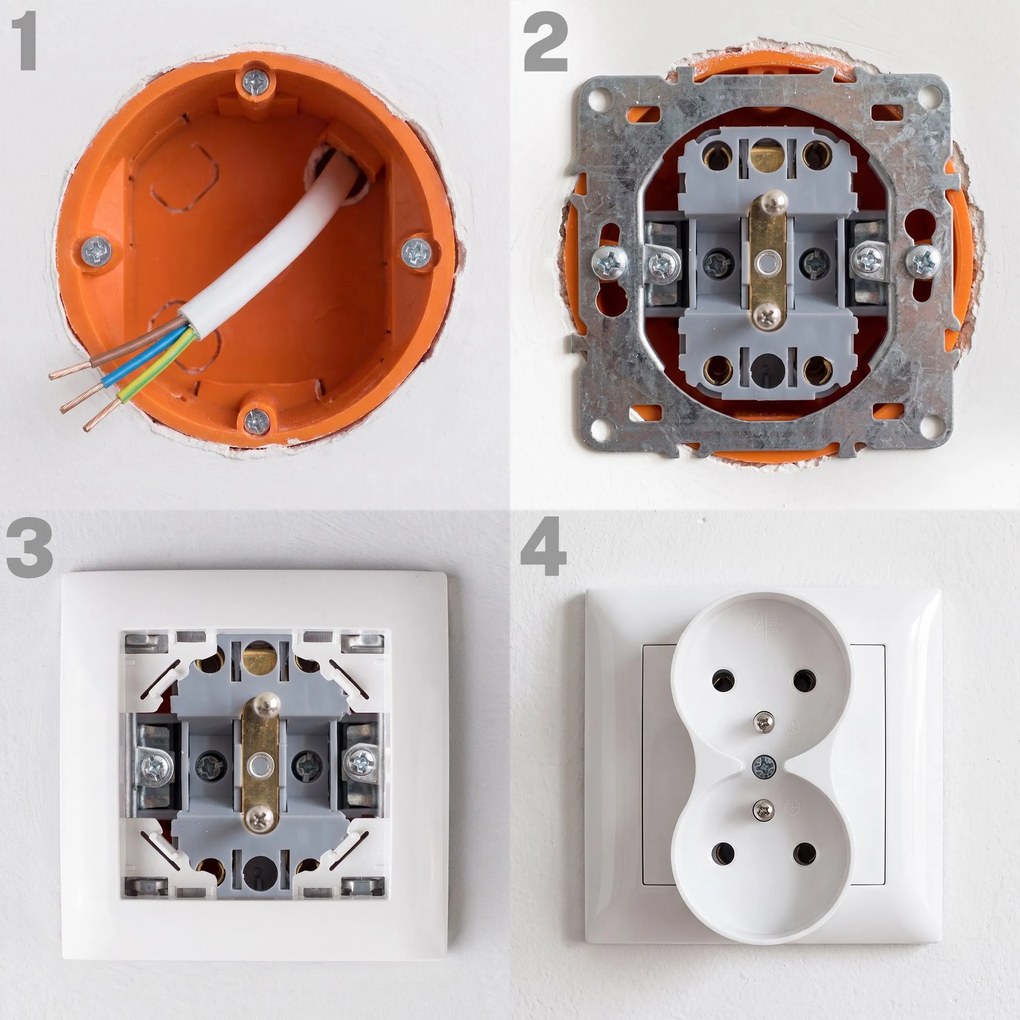 1

2

3

4