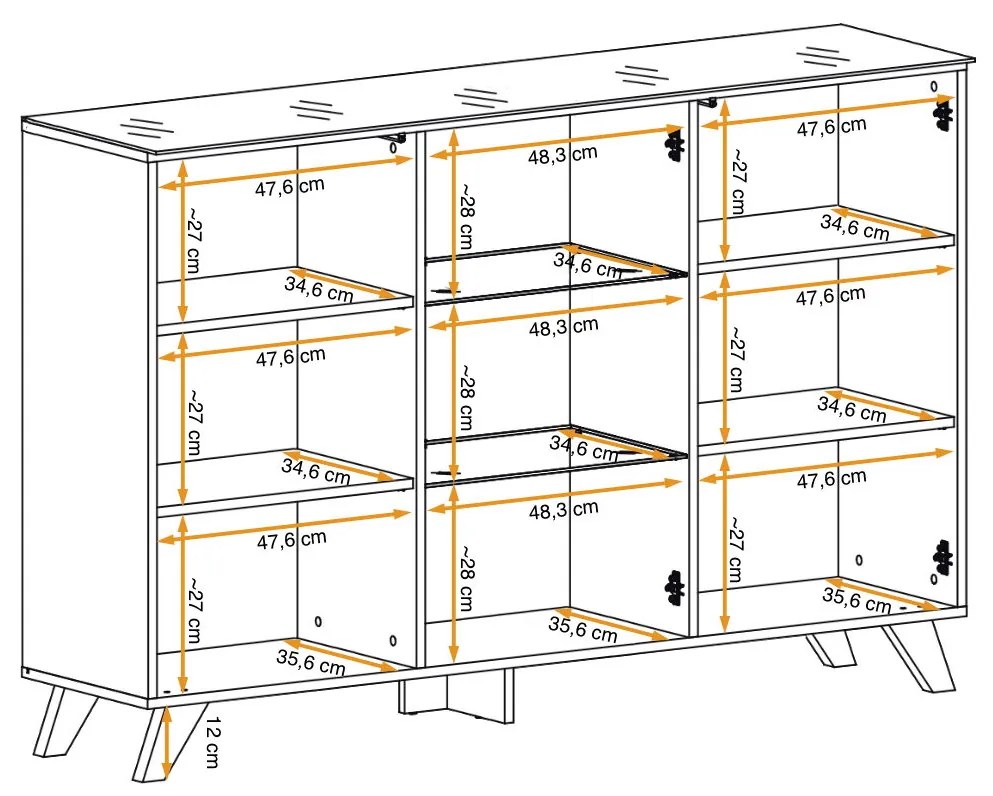 47,6 cm
~27 cm
34,6 cm
47,6 cm
~27 cm
34,6 cm
47,6 cm
~27 cm
35,6 cm
12 cm
48,3 cm
~28 cm
34,6 cm
48,3 cm
~28 cm
34,6 cm
48,3 cm
~28 cm
35,6 cm
47,6 cm
~27 cm
34,6 cm
47,6 cm
~27 cm
34,6 cm
47,6 cm
~27 cm
35,6 cm