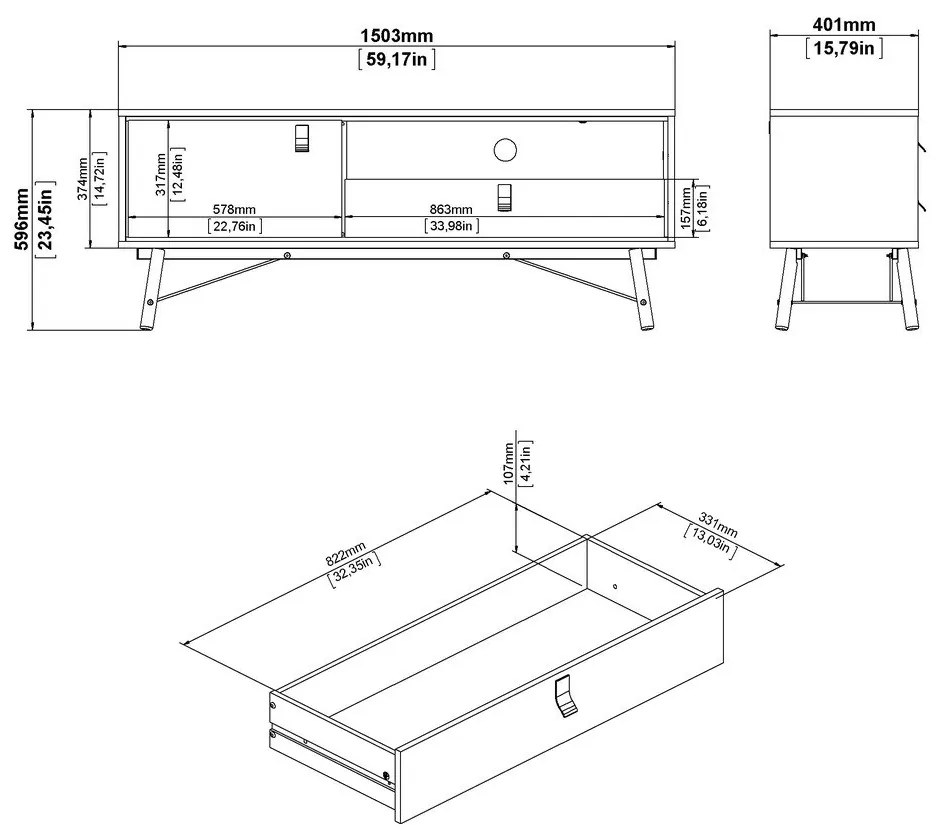 1503mm
[59,17in]

401mm
[15,79in]

596mm
[23,45in]

374mm
[14,72in]

317mm
[12,48in]

578mm
[22,76in]

863mm
[33,98in]

157mm
[6,18in]

107mm
[4,21in]

822mm
[32,35in]

331mm
[13,03in]