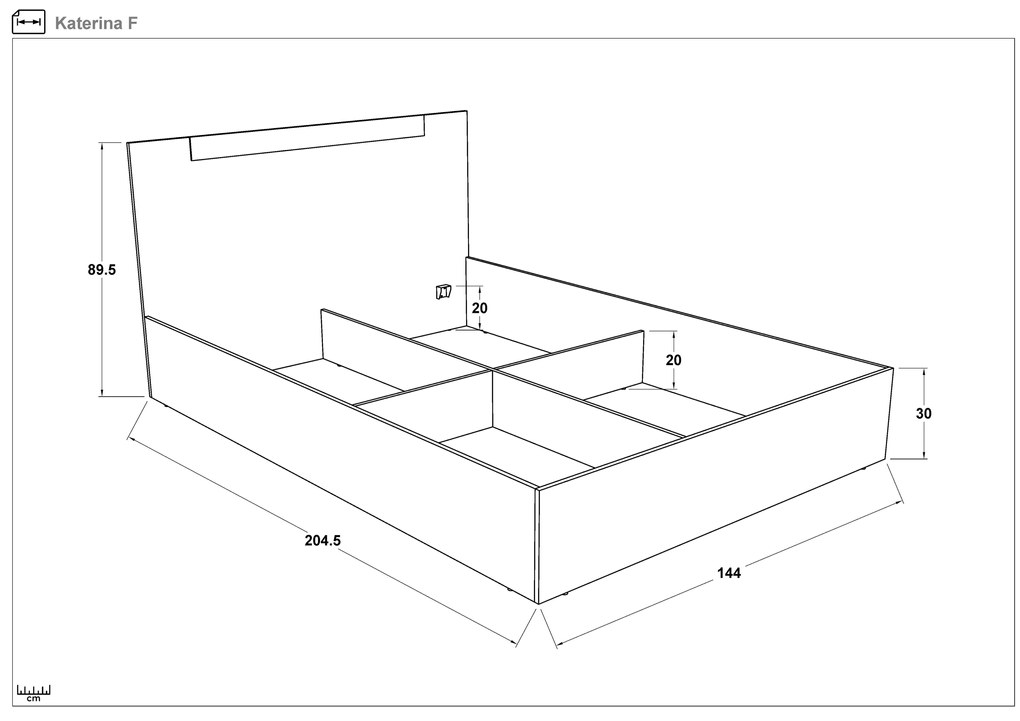 Katerina F

89.5

20

20

30

204.5

144

cm