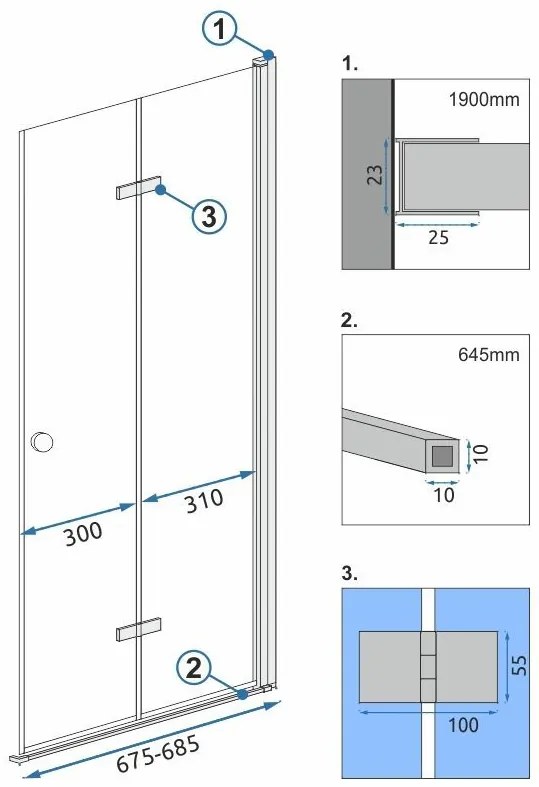 1

3

300

310

2

675-685

1.

1900mm

23

25

2.

645mm

10

10

3.

55

100