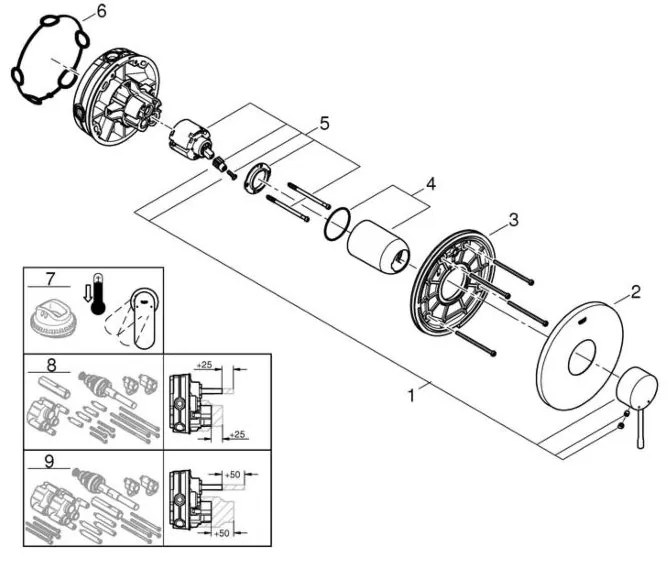 6
5
4
3
2
1
7
8
+25
+25
9
+50
+50