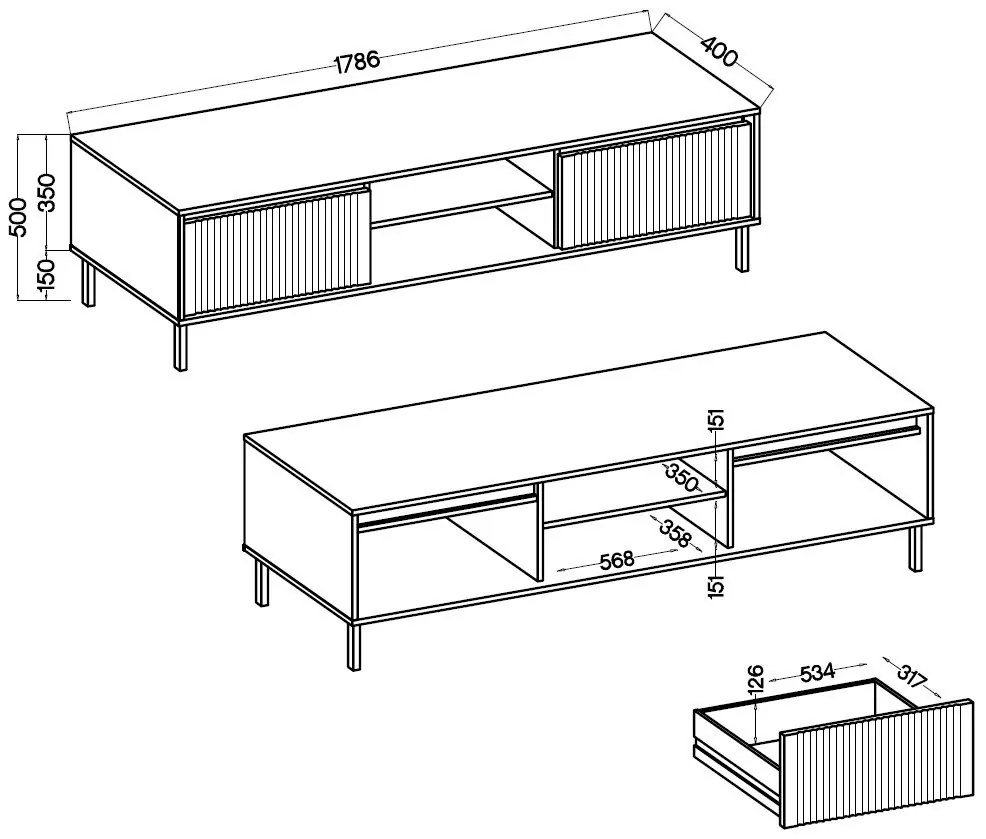 1786
400
500
350
150
151
350
358
568
151
126
534
317