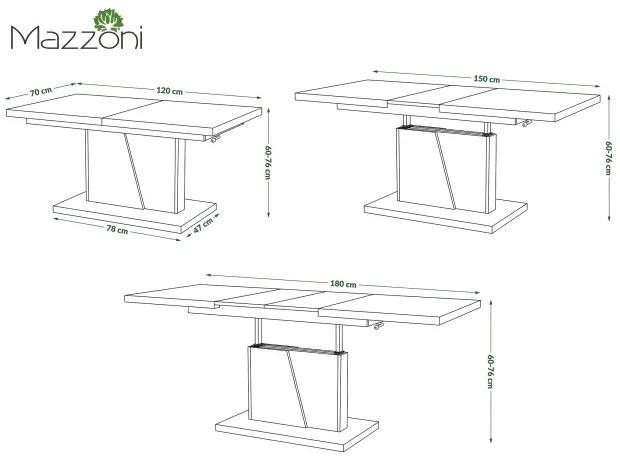 Mazzoni

70 cm
120 cm
60-76 cm
78 cm
47 cm

150 cm
60-76 cm

180 cm
60-76 cm