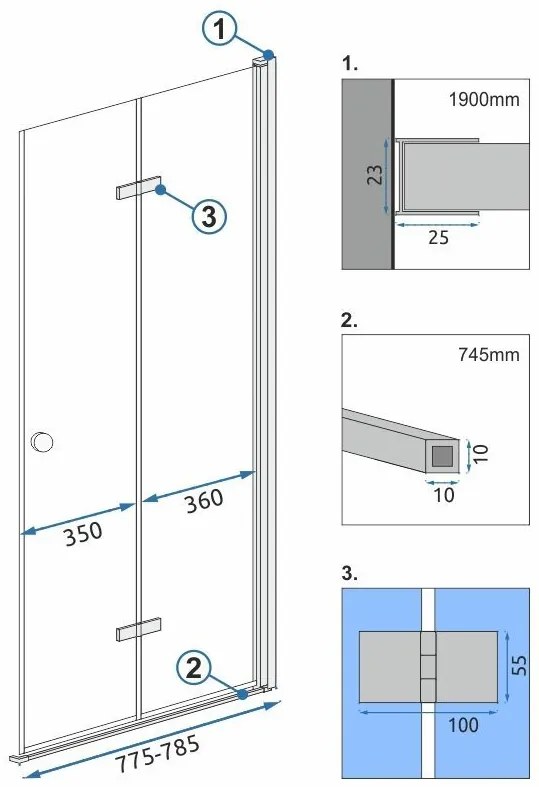 1

3

350

360

2

775-785

1.

1900mm

23

25

2.

745mm

10

10

3.

55

100