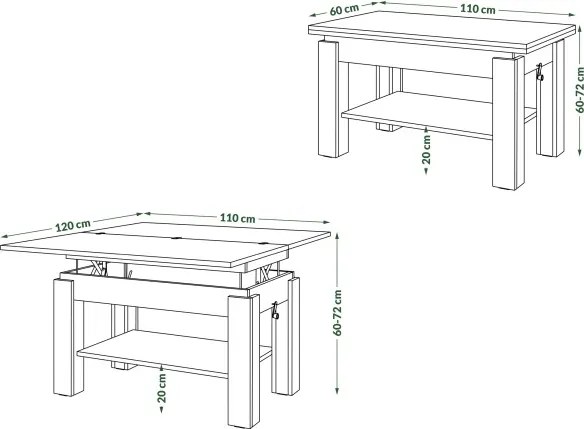 60 cm
110 cm
60-72 cm
20 cm
120 cm
110 cm
60-72 cm
20 cm