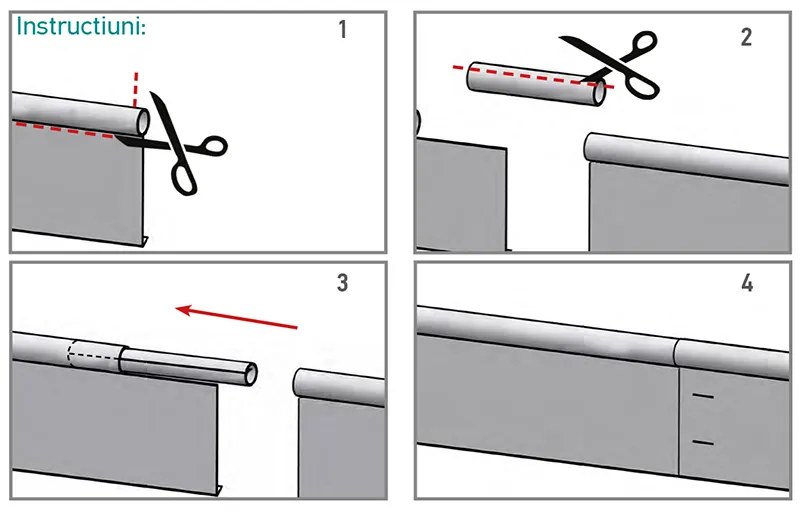 Instructiuni:

1

2

3

4