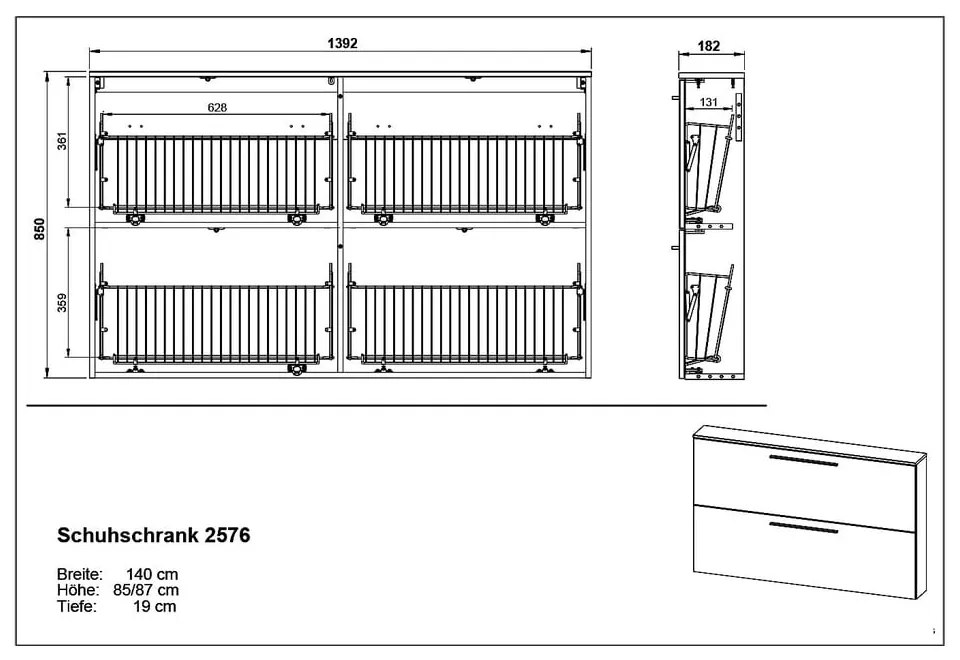 1392

182

628

131

361

850

359

Schuhschrank 2576

Breite: 140 cm
Höhe: 85/87 cm
Tiefe: 19 cm