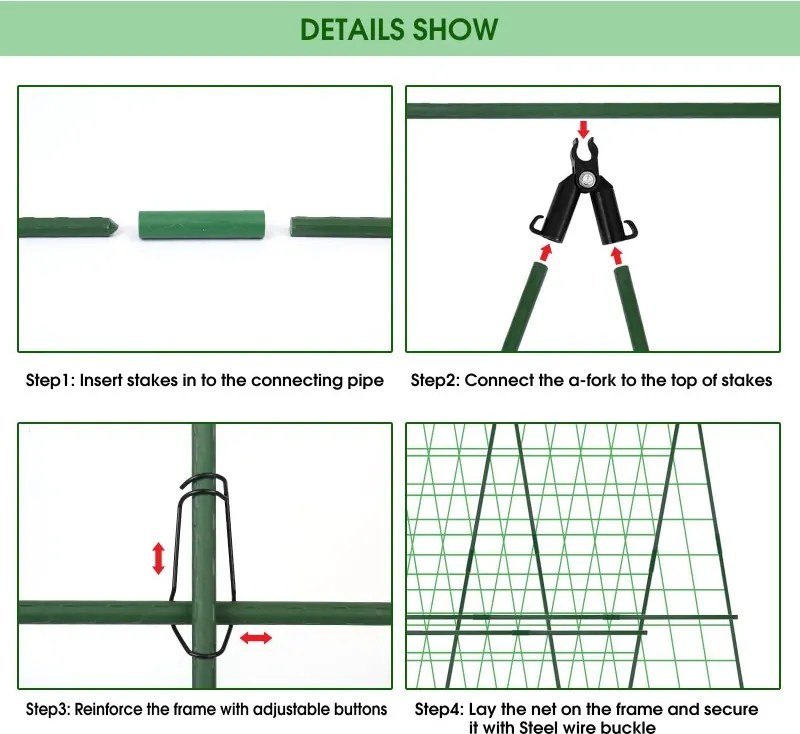 DETAILS SHOW

Step1: Insert stakes in to the connecting pipe

Step2: Connect the a-fork to the top of stakes

Step3: Reinforce the frame with adjustable buttons

Step4: Lay the net on the frame and secure it with Steel wire buckle