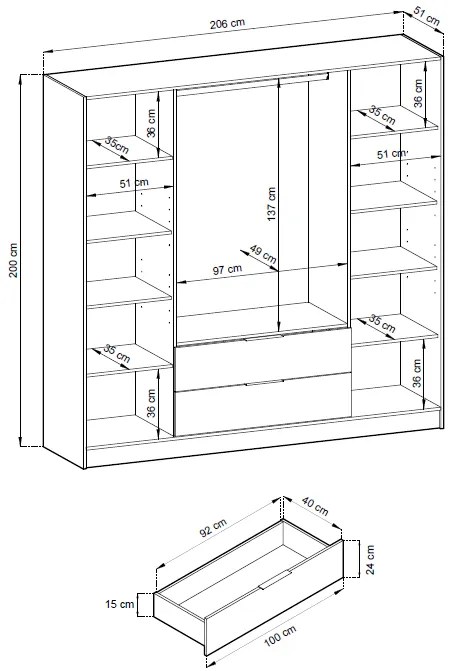 206 cm
51 cm
200 cm
36 cm
35cm
51 cm
137 cm
49 cm
97 cm
35 cm
36 cm
36 cm
35 cm
51 cm
35 cm
36 cm
92 cm
40 cm
24 cm
15 cm
100 cm