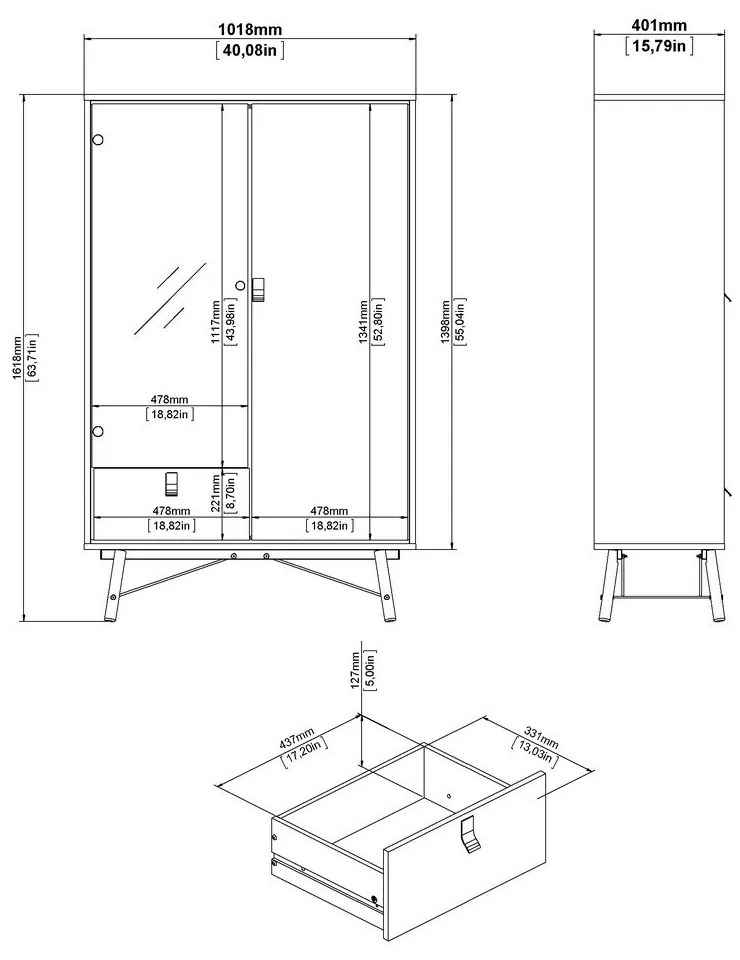 1018mm
[40,08in]

401mm
[15,79in]

1618mm
[63,71in]

1117mm
[43,98in]

1341mm
[52,80in]

1398mm
[55,04in]

478mm
[18,82in]

221mm
[8,70in]

478mm
[18,82in]

478mm
[18,82in]

127mm
[5,00in]

437mm
[17,20in]

331mm
[13,03in]