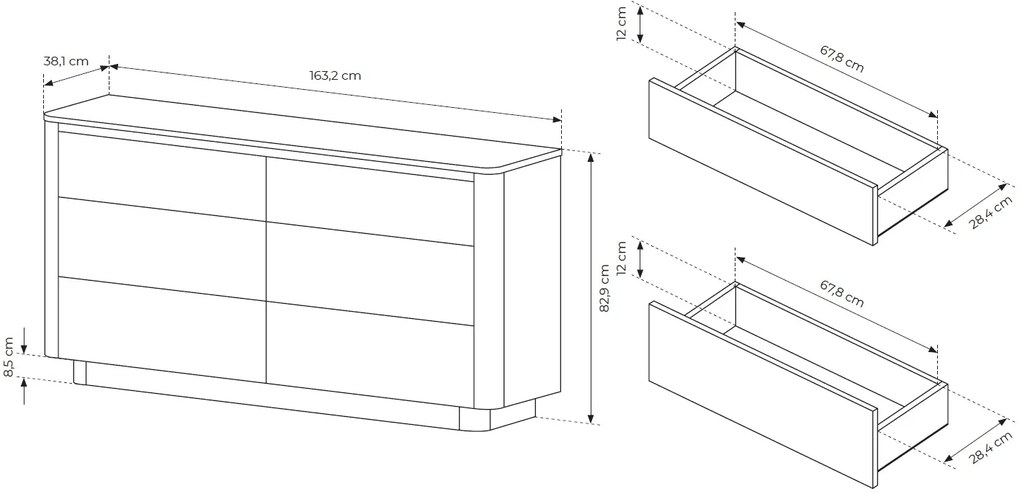 38,1 cm
163,2 cm
82,9 cm
8,5 cm
12 cm
67,8 cm
28,4 cm
12 cm
67,8 cm
28,4 cm