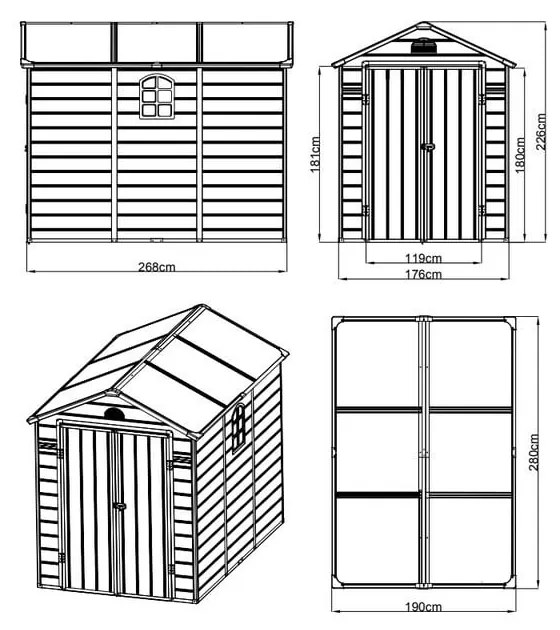 268cm

181cm
180cm
226cm
119cm
176cm

280cm
190cm